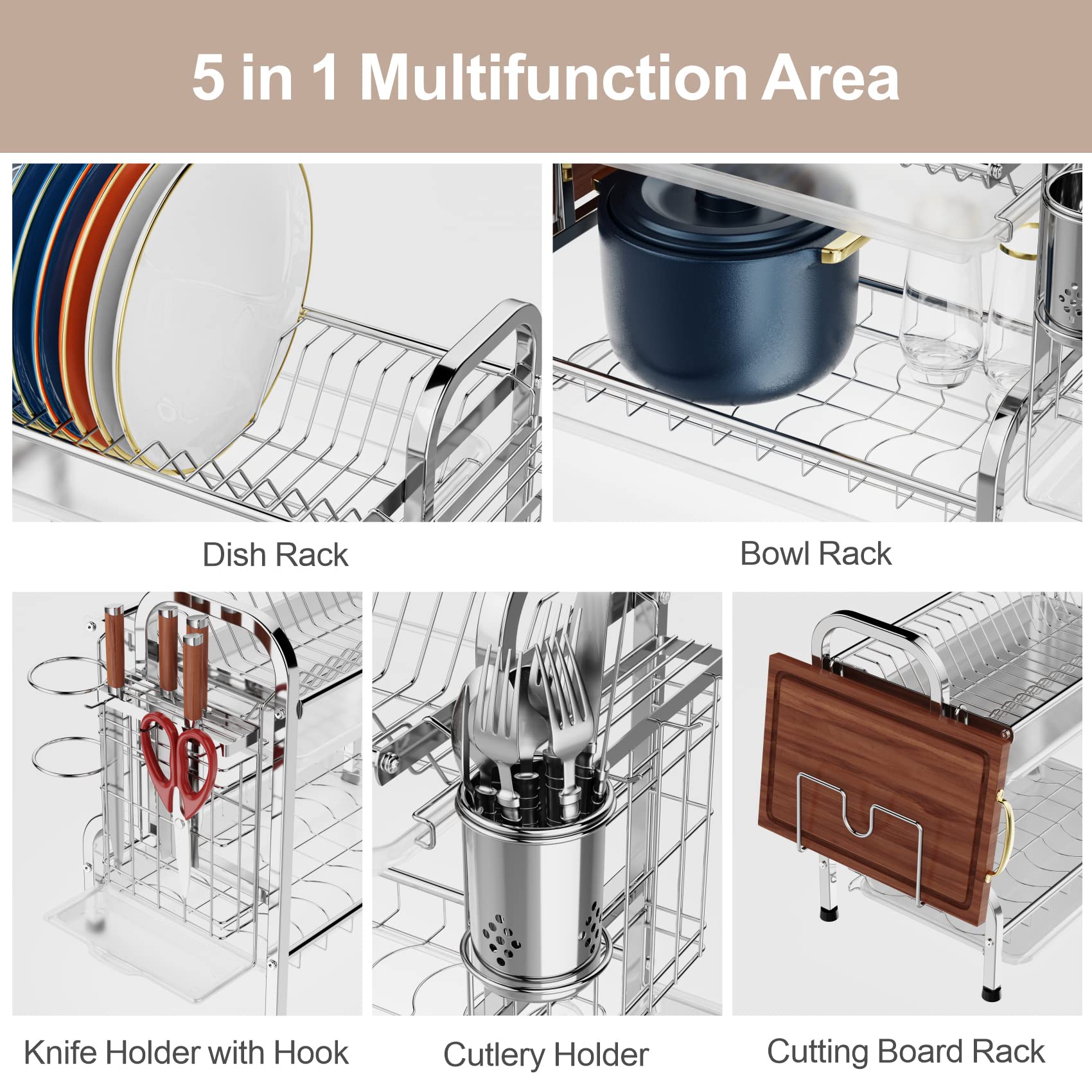 5 in 1 Multifunction Area

Dish Rack

Bowl Rack

Knife Holder with Hook

Cutlery Holder

Cutting Board Rack