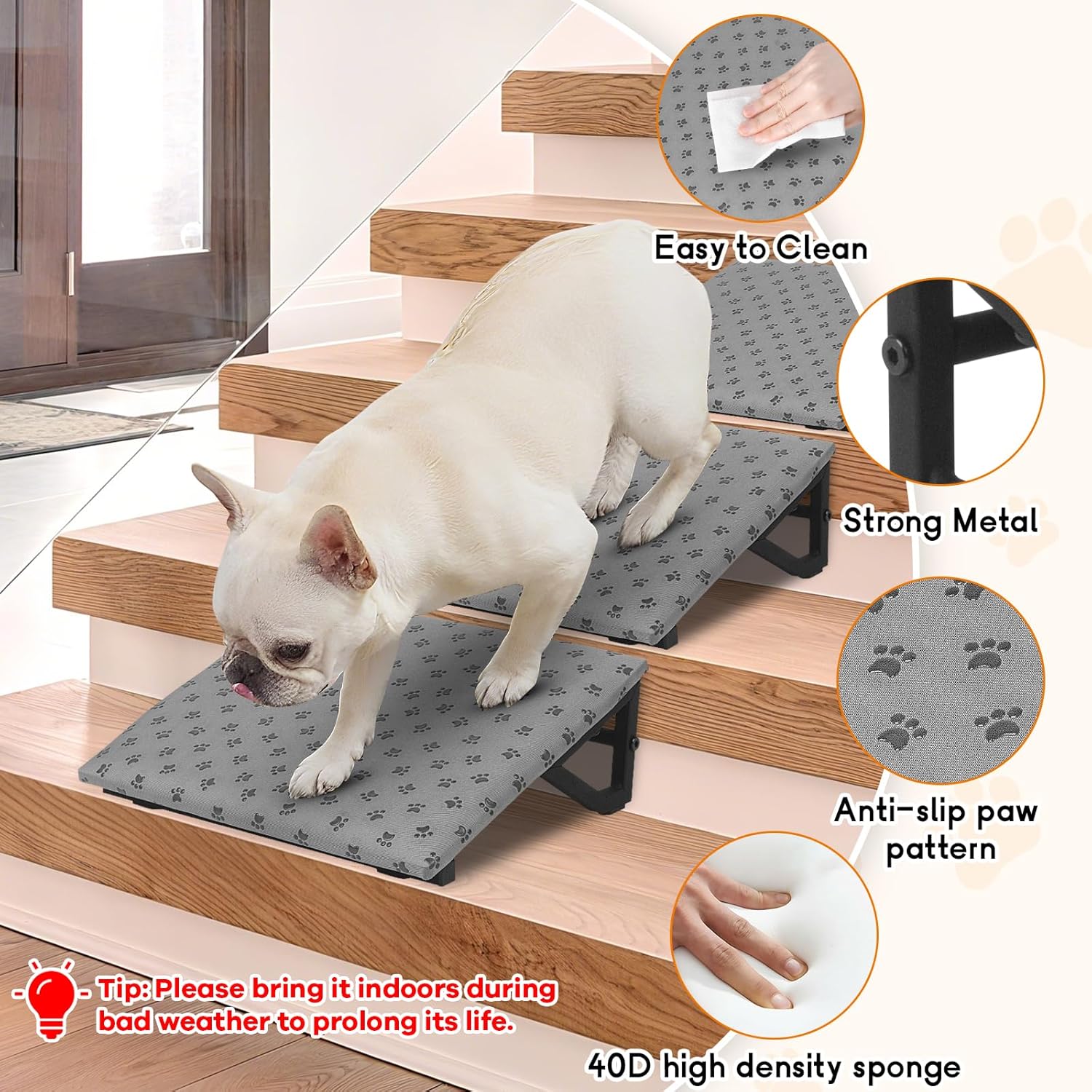 Easy to Clean

Strong Metal

Anti-slip paw pattern

40D high density sponge

Tip: Please bring it indoors during bad weather to prolong its life.