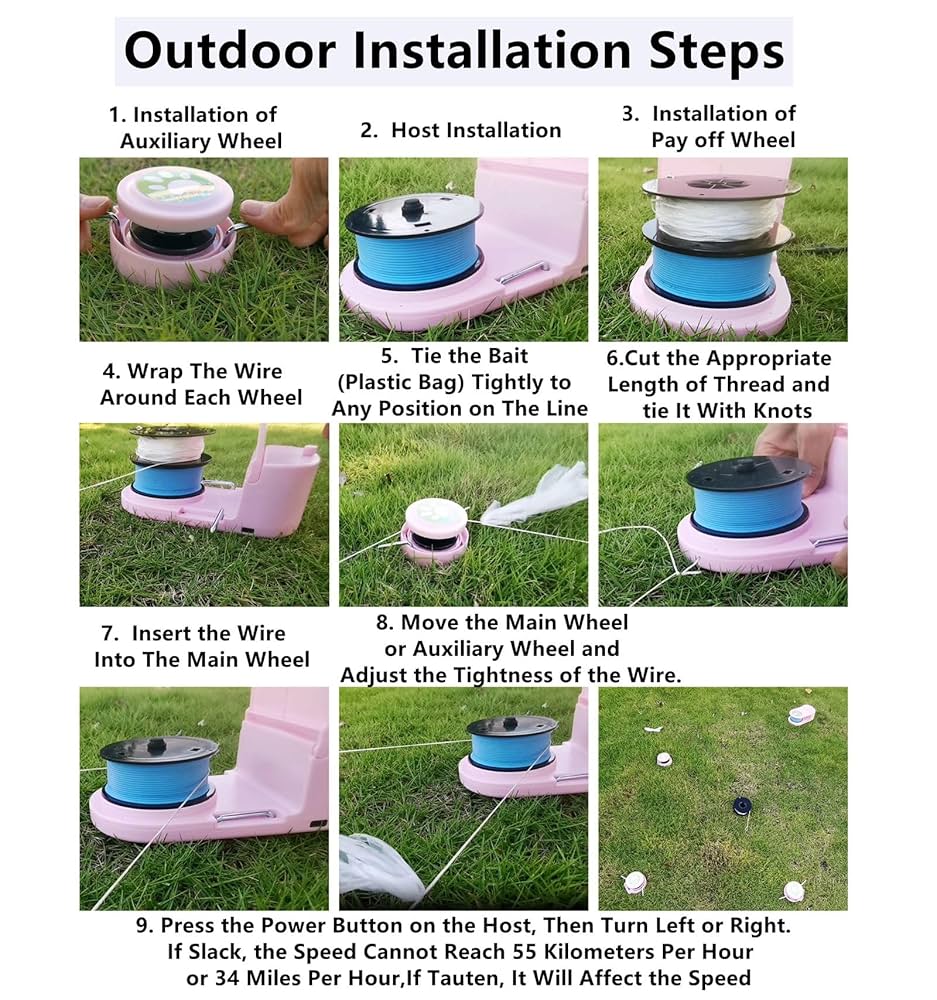 Outdoor Installation Steps

1. Installation of Auxiliary Wheel

2. Host Installation

3. Installation of Pay off Wheel

4. Wrap The Wire Around Each Wheel

5. Tie the Bait (Plastic Bag) Tightly to Any Position on The Line

6.Cut the Appropriate Length of Thread and tie It With Knots

7. Insert the Wire Into The Main Wheel

8. Move the Main Wheel or Auxiliary Wheel and Adjust the Tightness of the Wire.

9. Press the Power Button on the Host, Then Turn Left or Right. If Slack, the Speed Cannot Reach 55 Kilometers Per Hour or 34 Miles Per Hour,If Tauten, It Will Affect the Speed