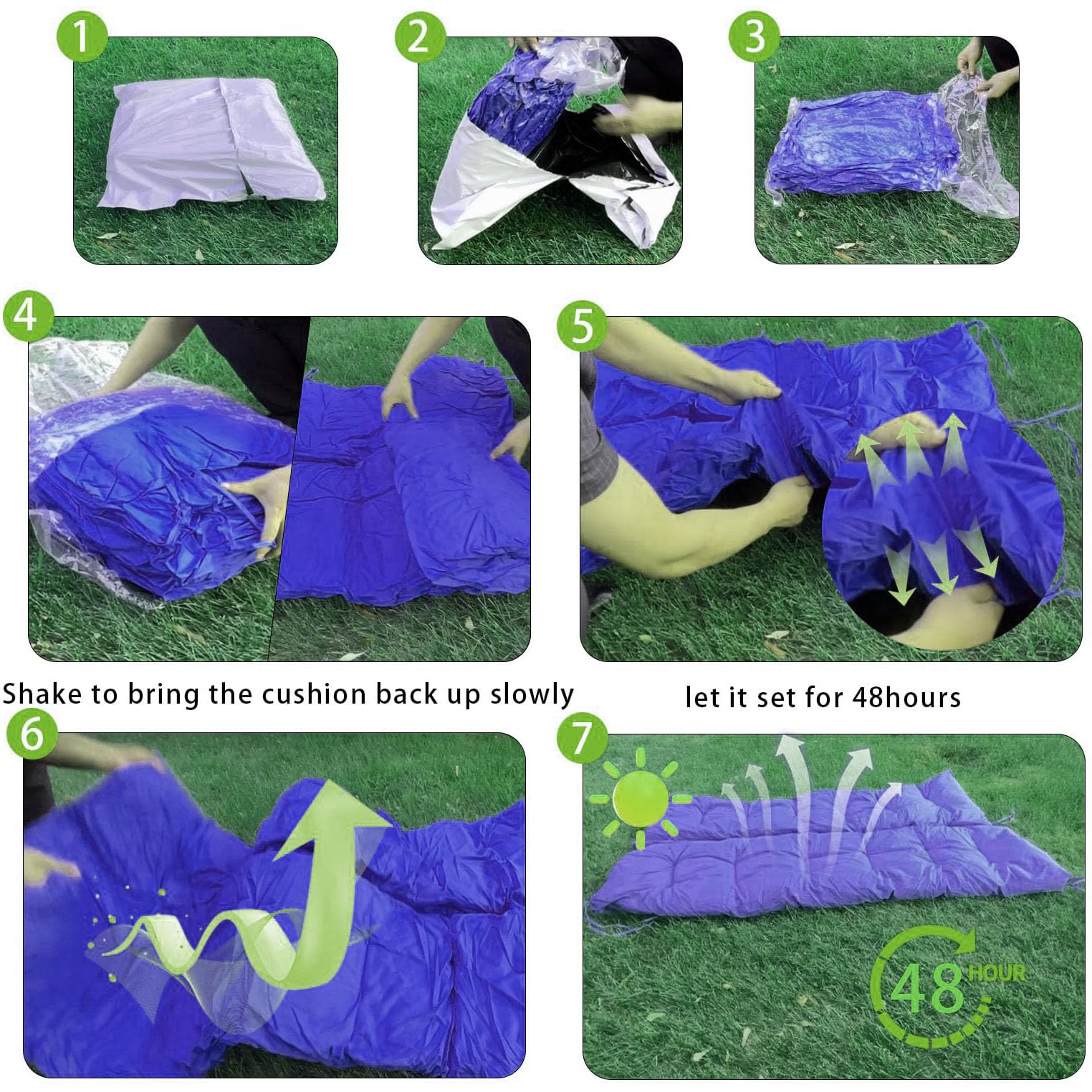 1

2

3

4

5

Shake to bring the cushion back up slowly

let it set for 48hours

6

7

48 HOUR