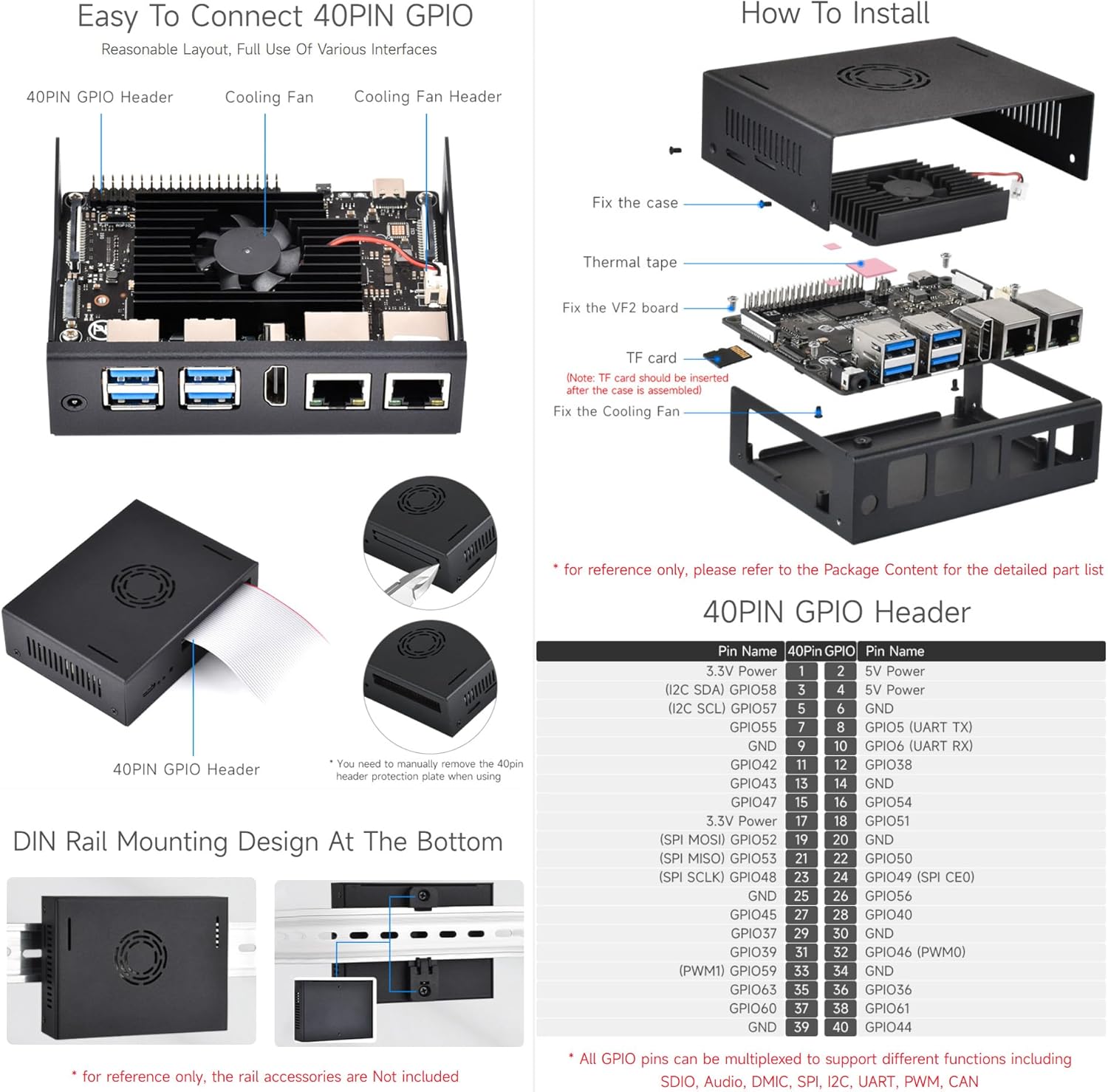 Easy To Connect 40PIN GPIO

Reasonable Layout, Full Use Of Various Interfaces

40PIN GPIO Header

Cooling Fan

Cooling Fan Header

40PIN GPIO Header

* You need to manually remove the 40pin header protection plate when using

DIN Rail Mounting Design At The Bottom

* for reference only, the rail accessories are Not included

How To Install

Fix the case

Thermal tape

Fix the VF2 board

TF card

(Note: TF card should be inserted after the case is assembled)

Fix the Cooling Fan

* for reference only, please refer to the Package Content for the detailed part list

40PIN GPIO Header

| Pin Name | 40Pin GPIO | | Pin Name |
|---|---|---|---|
| 3.3V Power | 1 | 2 | 5V Power |
| (I2C SDA) GPIO58 | 3 | 4 | 5V Power |
| (I2C SCL) GPIO57 | 5 | 6 | GND |
| GPIO55 | 7 | 8 | GPIO5 (UART TX) |
| GND | 9 | 10 | GPIO6 (UART RX) |
| GPIO42 | 11 | 12 | GPIO38 |
| GPIO43 | 13 | 14 | GND |
| GPIO47 | 15 | 16 | GPIO54 |
| 3.3V Power | 17 | 18 | GPIO51 |
| (SPI MOSI) GPIO52 | 19 | 20 | GND |
| (SPI MISO) GPIO53 | 21 | 22 | GPIO50 |
| (SPI SCLK) GPIO48 | 23 | 24 | GPIO49 (SPI CE0) |
| GND | 25 | 26 | GPIO56 |
| GPIO45 | 27 | 28 | GPIO40 |
| GPIO37 | 29 | 30 | GND |
| GPIO39 | 31 | 32 | GPIO46 (PWM0) |
| (PWM1) GPIO59 | 33 | 34 | GND |
| GPIO63 | 35 | 36 | GPIO36 |
| GPIO60 | 37 | 38 | GPIO61 |
| GND | 39 | 40 | GPIO44 |

* All GPIO pins can be multiplexed to support different functions including SDIO, Audio, DMIC, SPI, I2C, UART, PWM, CAN