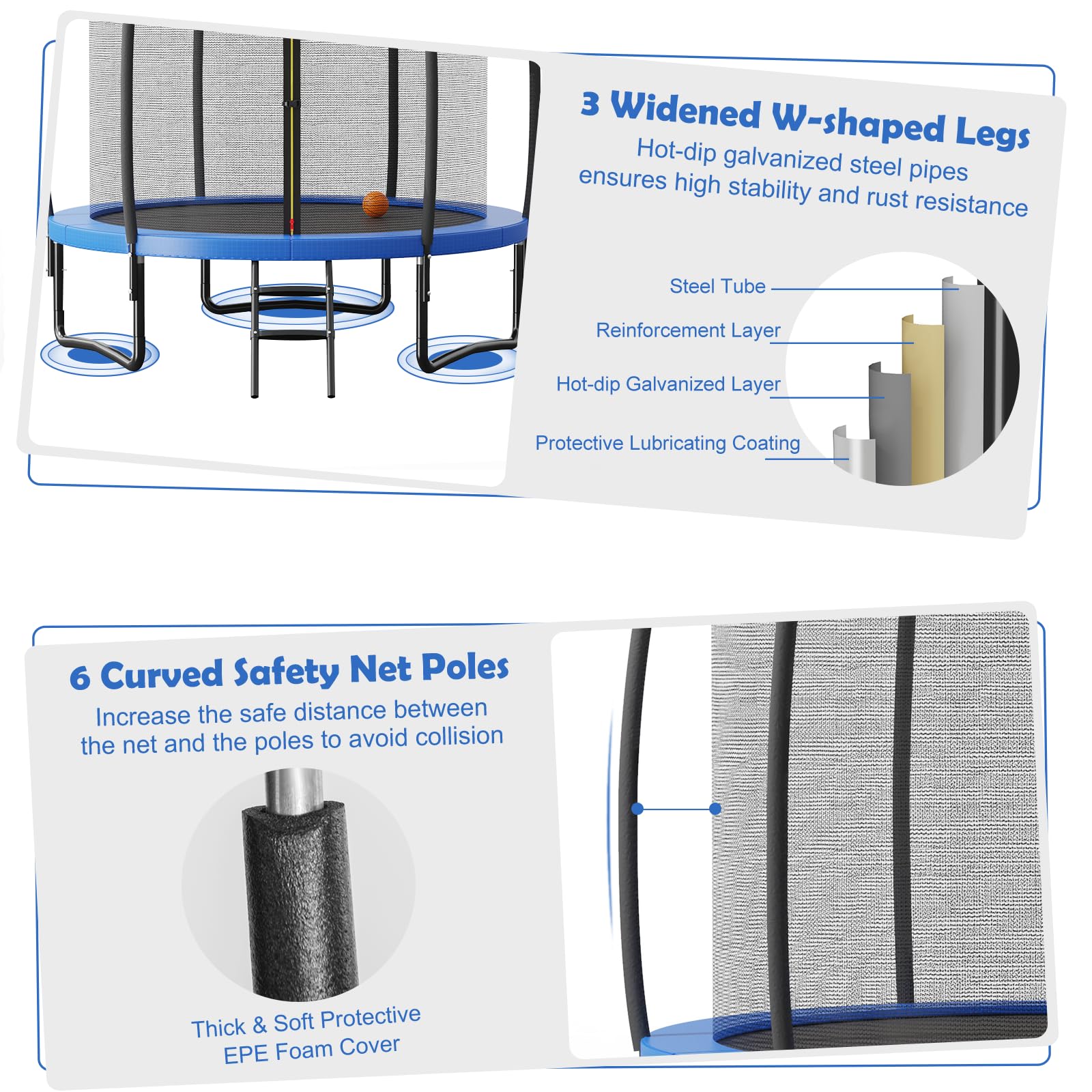 3 Widened W-shaped Legs
Hot-dip galvanized steel pipes ensures high stability and rust resistance

Steel Tube
Reinforcement Layer
Hot-dip Galvanized Layer
Protective Lubricating Coating

6 Curved Safety Net Poles
Increase the safe distance between the net and the poles to avoid collision

Thick & Soft Protective EPE Foam Cover