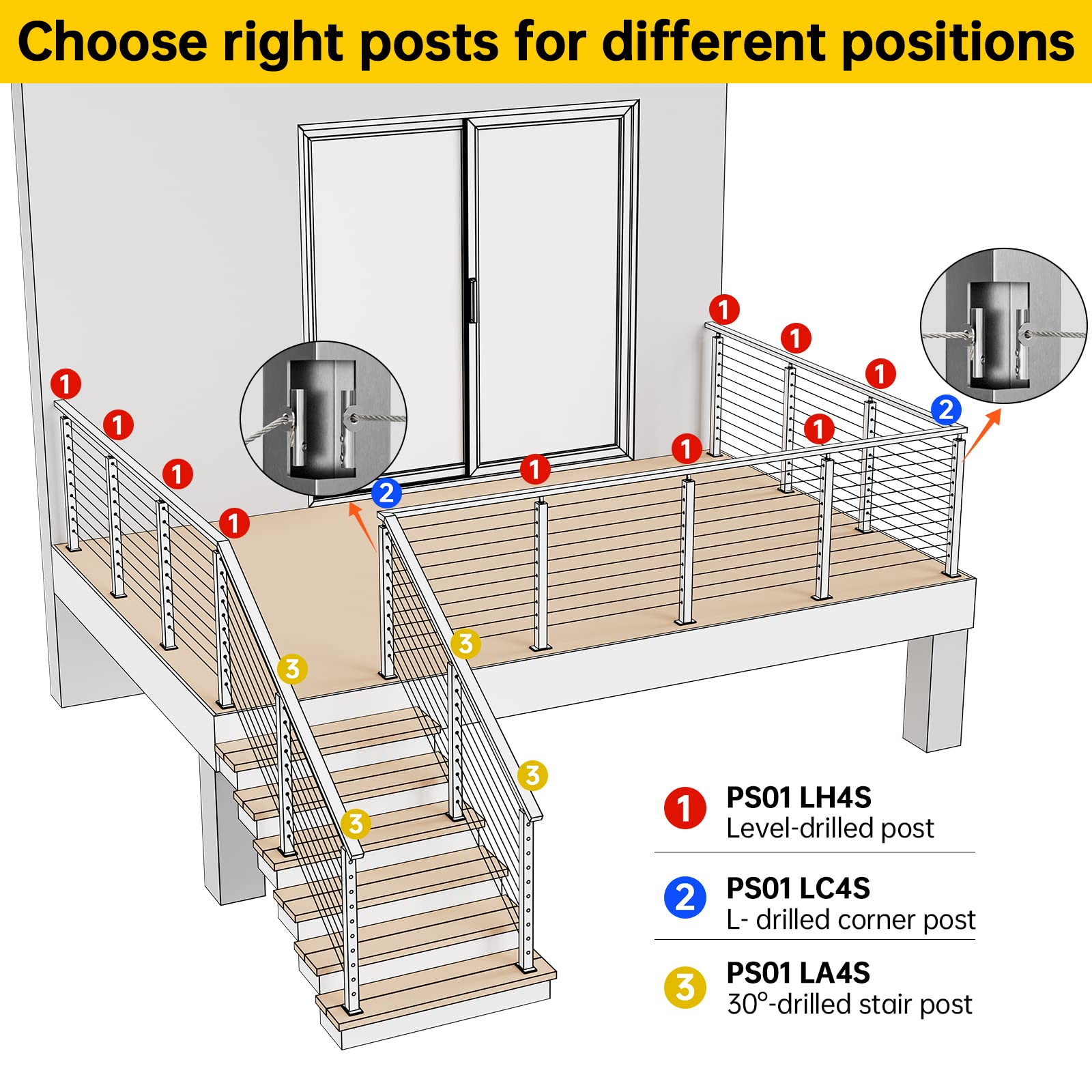 Choose right posts for different positions

1
1
1
1
2
1
1
1
1
1
1
2
3
3
3
3

1 PS01 LH4S
Level-drilled post

2 PS01 LC4S
L- drilled corner post

3 PS01 LA4S
30°-drilled stair post