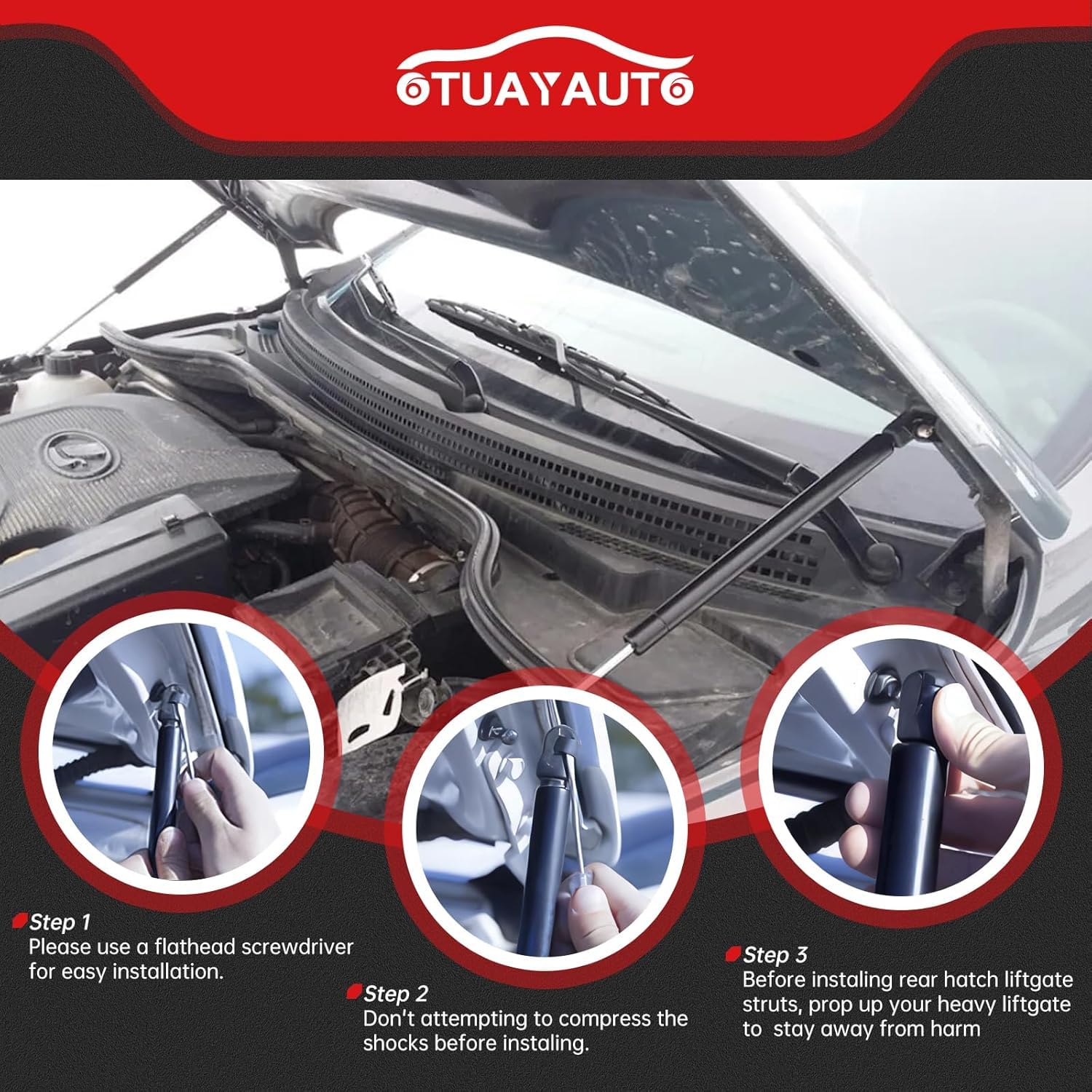 OTUAYAUTO

Step 1
Please use a flathead screwdriver for easy installation.

Step 2
Don't attempting to compress the shocks before instaling.

Step 3
Before instaling rear hatch liftgate struts, prop up your heavy liftgate to stay away from harm