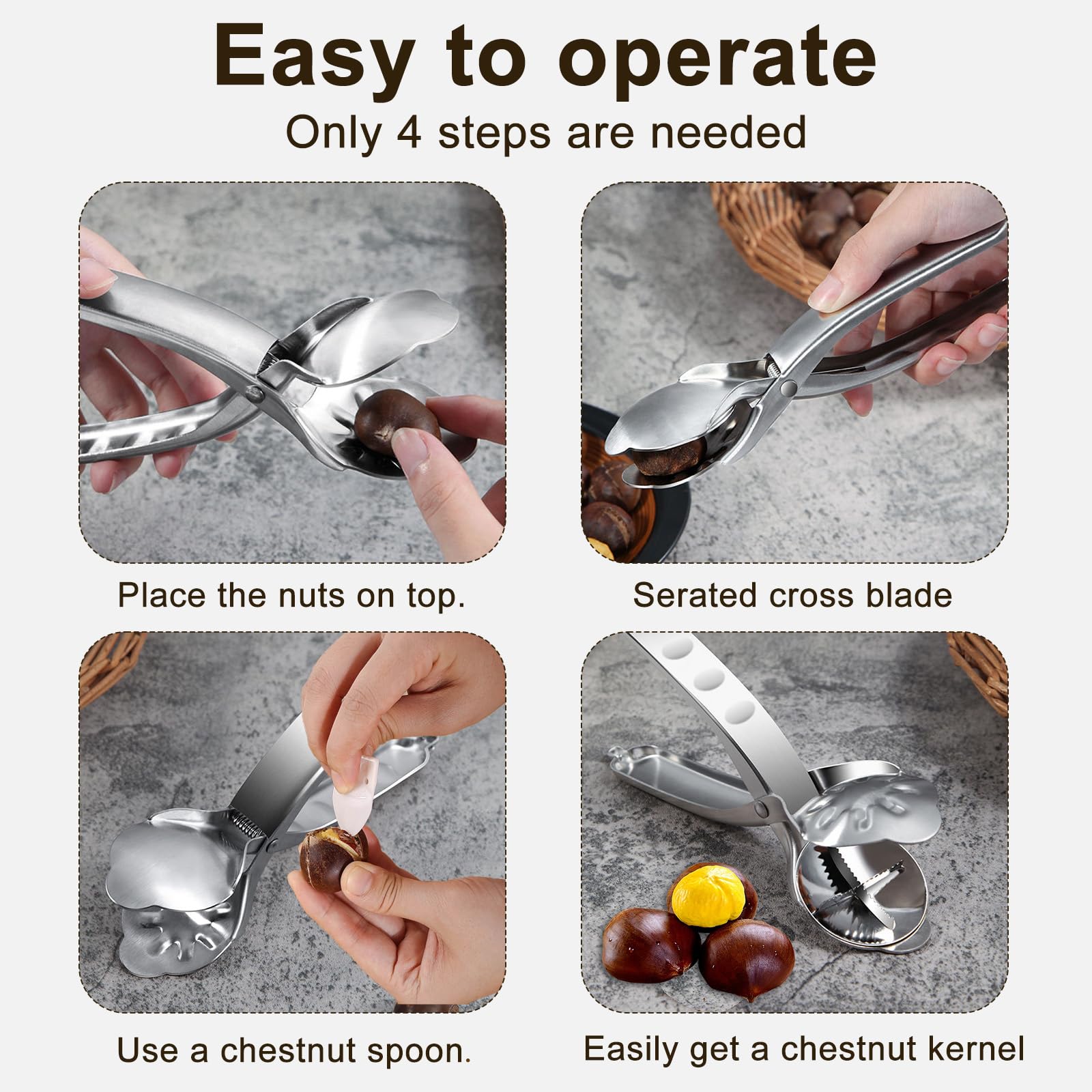 Easy to operate

Only 4 steps are needed

Place the nuts on top.

Serated cross blade

Use a chestnut spoon.

Easily get a chestnut kernel