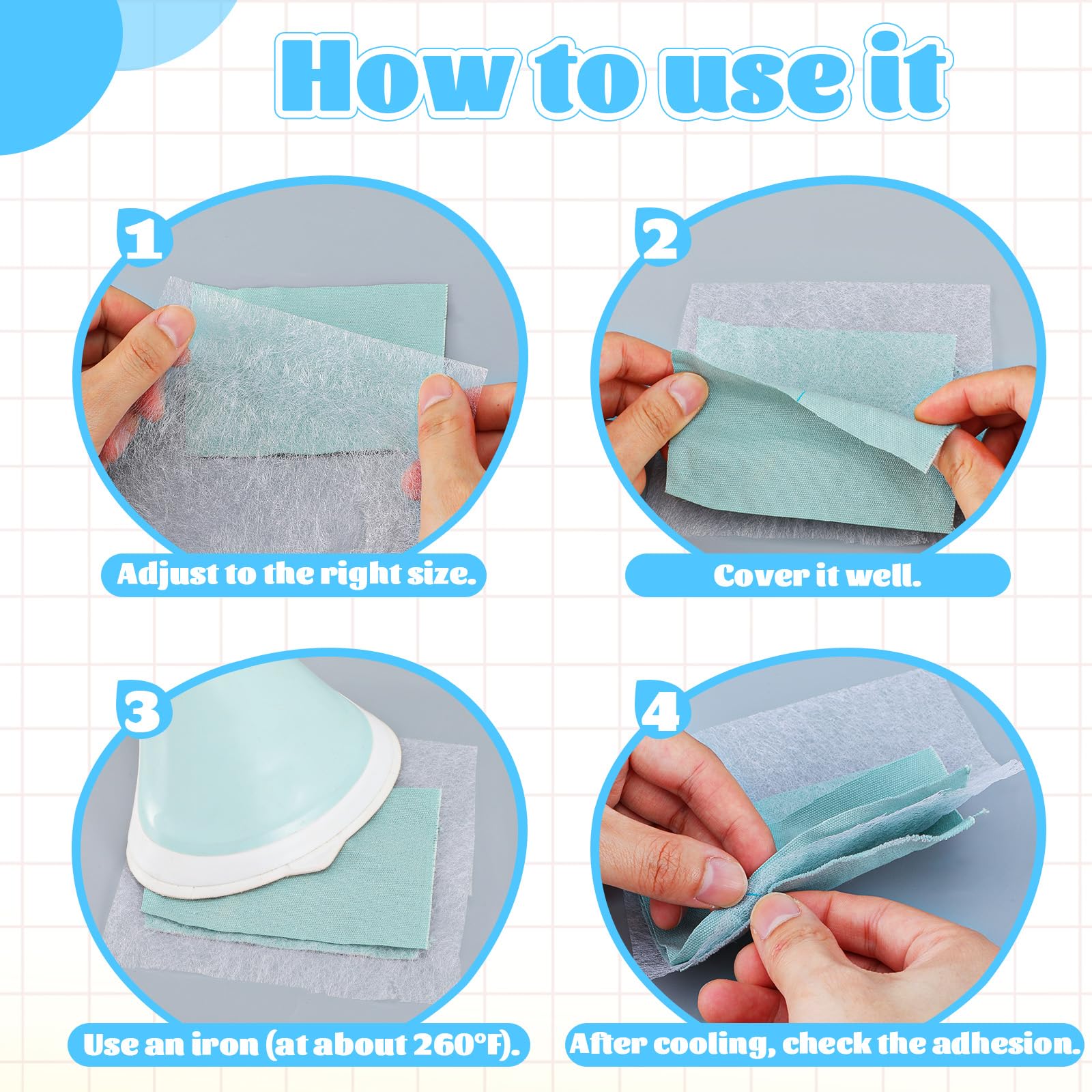 How to use it

1
Adjust to the right size.

2
Cover it well.

3
Use an iron (at about 260°F).

4
After cooling, check the adhesion.