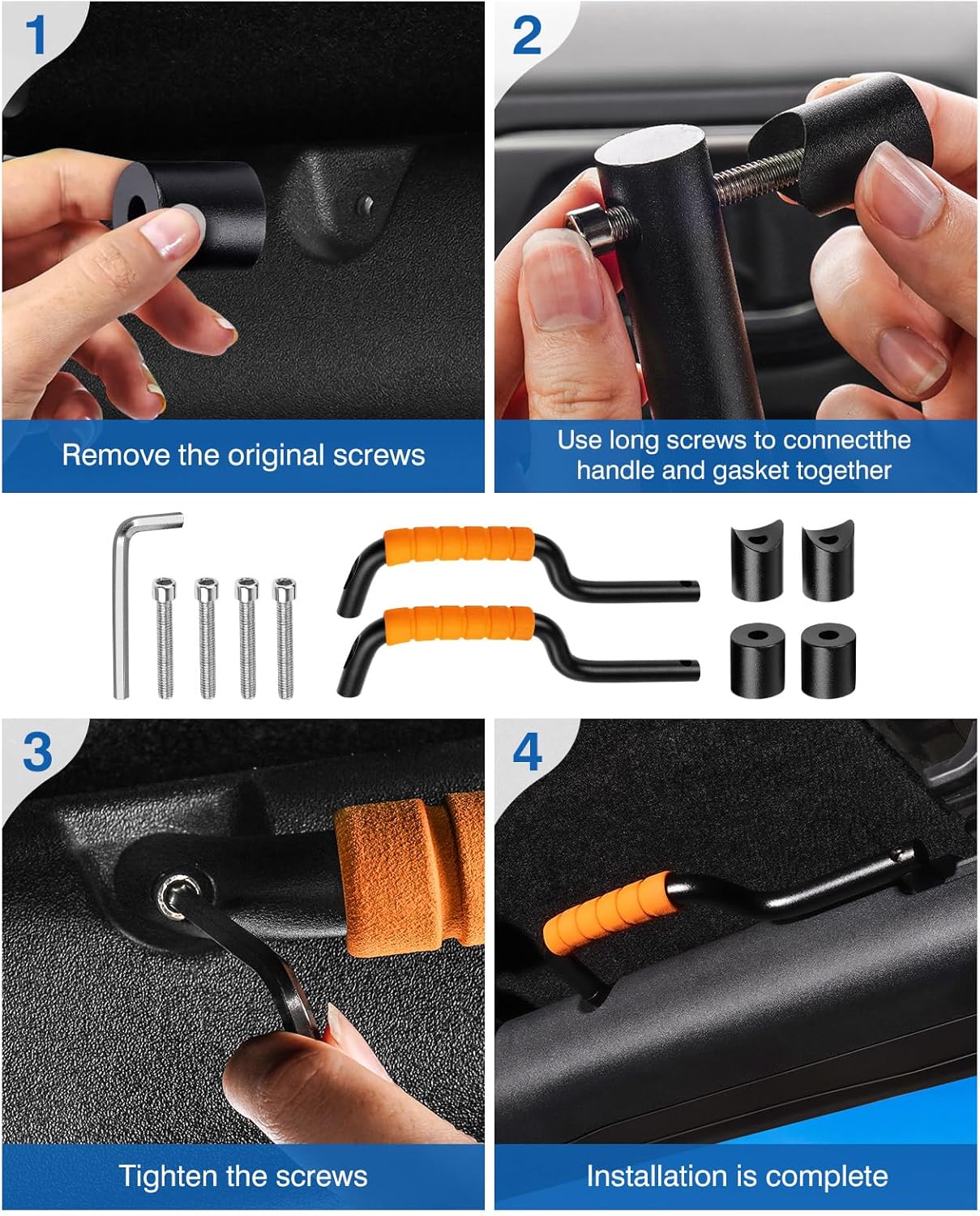 1

Remove the original screws

2

Use long screws to connectthe handle and gasket together

3

Tighten the screws

4

Installation is complete