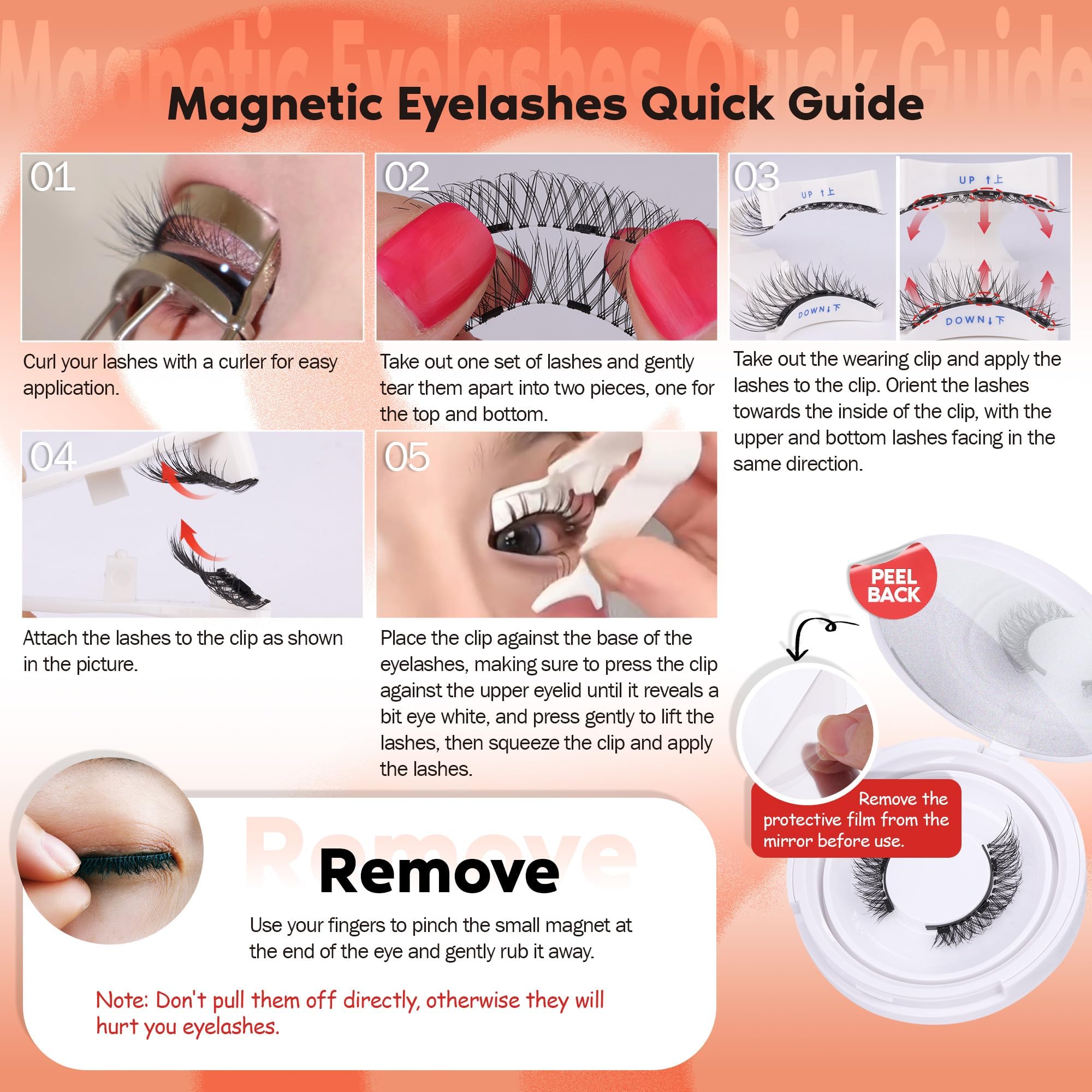 Magnetic Eyelashes Quick Guide

Magnetic Eyelashes Quick Guide

01

Curl your lashes with a curler for easy application.

02

Take out one set of lashes and gently tear them apart into two pieces, one for the top and bottom.

03

UP ↑上

DOWN↓下

UP ↑上

DOWN↓下

Take out the wearing clip and apply the lashes to the clip. Orient the lashes towards the inside of the clip, with the upper and bottom lashes facing in the same direction.

04

Attach the lashes to the clip as shown in the picture.

05

Place the clip against the base of the eyelashes, making sure to press the clip against the upper eyelid until it reveals a bit eye white, and press gently to lift the lashes, then squeeze the clip and apply the lashes.

PEEL BACK

Remove the protective film from the mirror before use.

Remove

Remove

Use your fingers to pinch the small magnet at the end of the eye and gently rub it away.

Note: Don't pull them off directly, otherwise they will hurt you eyelashes.