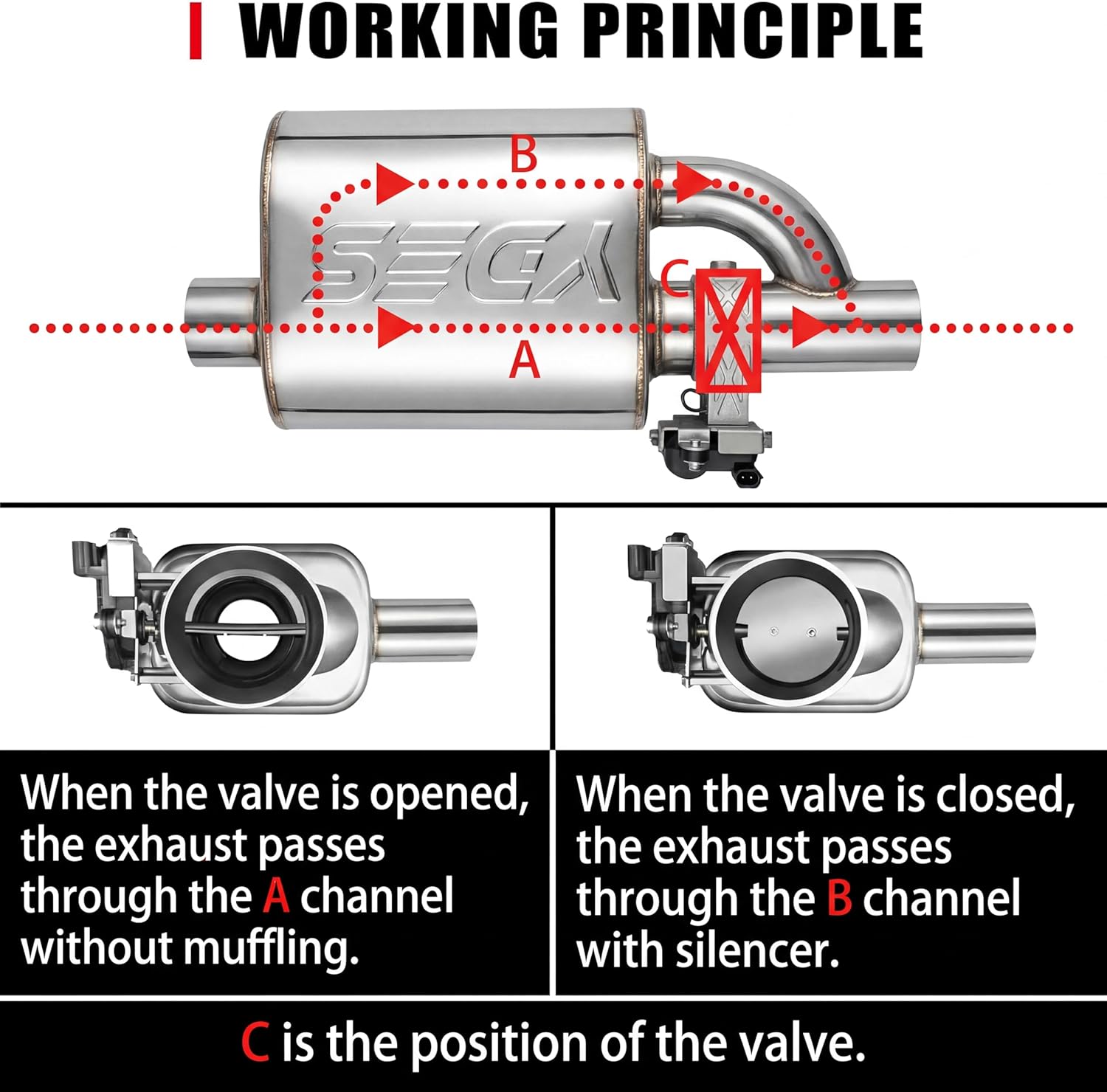 WORKING PRINCIPLE

B

SEGA

C

A

When the valve is opened, the exhaust passes through the A channel without muffling.

When the valve is closed, the exhaust passes through the B channel with silencer.

C is the position of the valve.