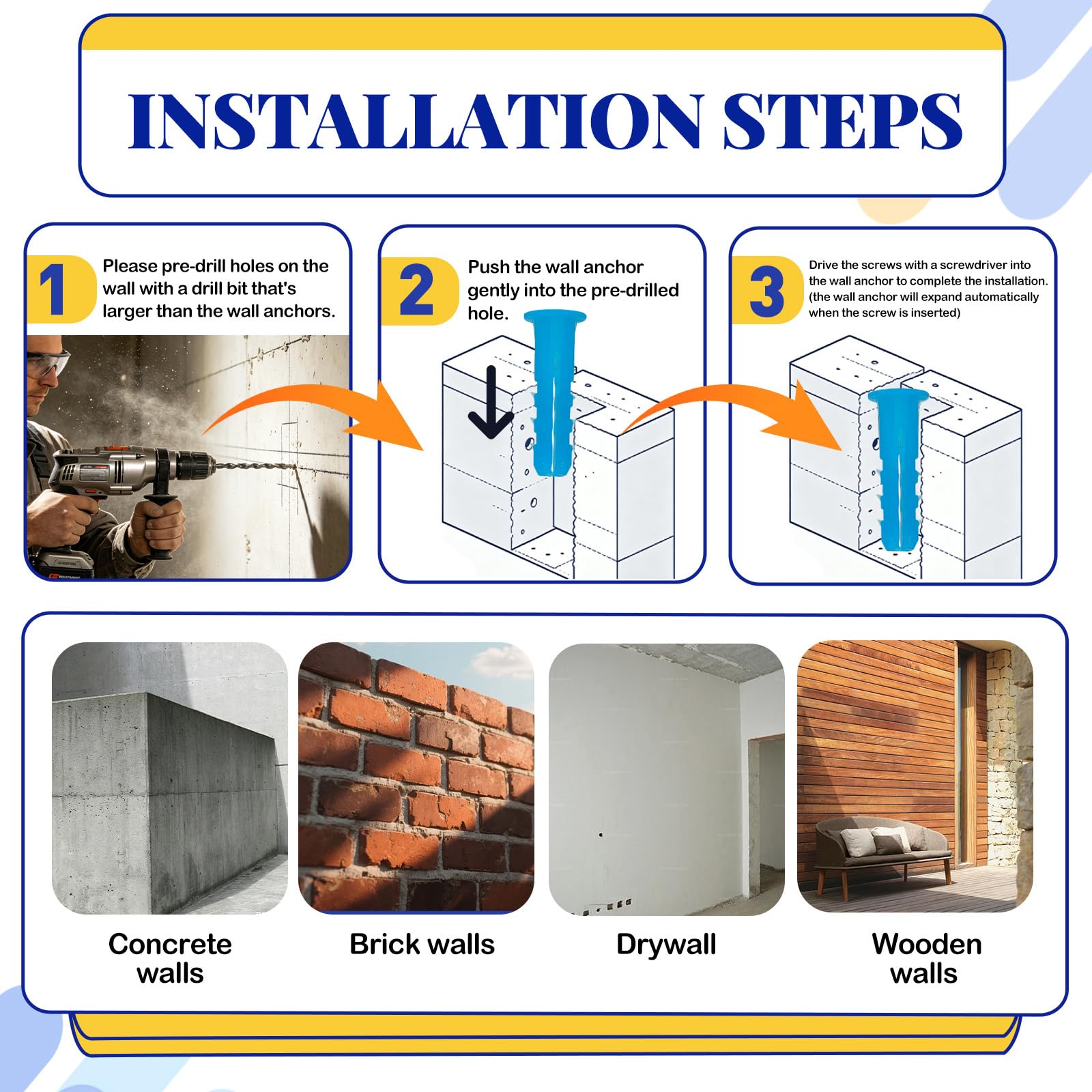 INSTALLATION STEPS

1 Please pre-drill holes on the wall with a drill bit that's larger than the wall anchors.

2 Push the wall anchor gently into the pre-drilled hole.

3 Drive the screws with a screwdriver into the wall anchor to complete the installation. (the wall anchor will expand automatically when the screw is inserted)

Concrete walls

Brick walls

Drywall

Wooden walls