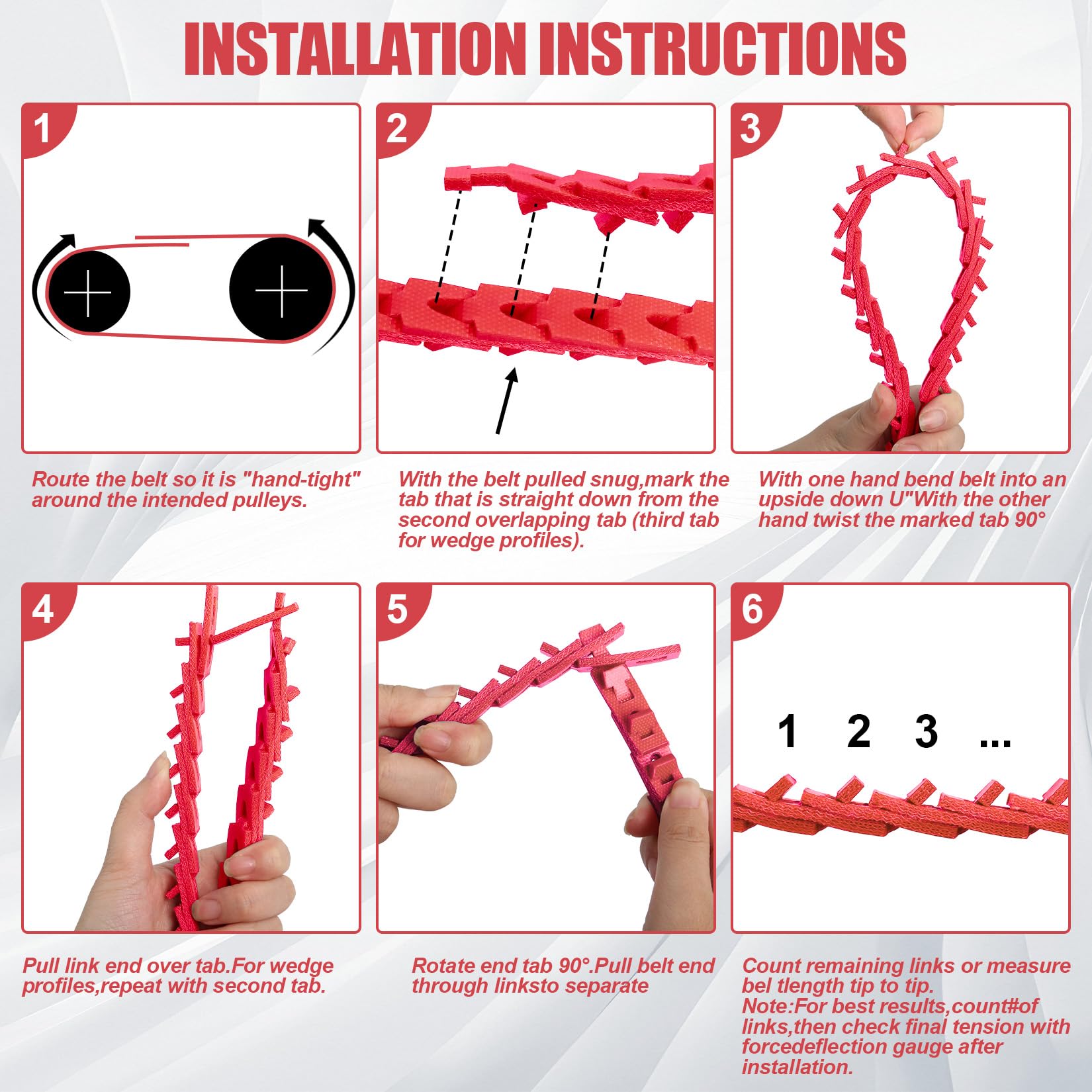 INSTALLATION INSTRUCTIONS

1

Route the belt so it is "hand-tight" around the intended pulleys.

2

With the belt pulled snug,mark the tab that is straight down from the second overlapping tab (third tab for wedge profiles).

3

With one hand bend belt into an upside down U"With the other hand twist the marked tab 90°

4

Pull link end over tab.For wedge profiles,repeat with second tab.

5

Rotate end tab 90°.Pull belt end through linksto separate

6

1 2 3 ...

Count remaining links or measure bel tlength tip to tip.
Note:For best results,count#of links,then check final tension with forcedeflection gauge after installation.