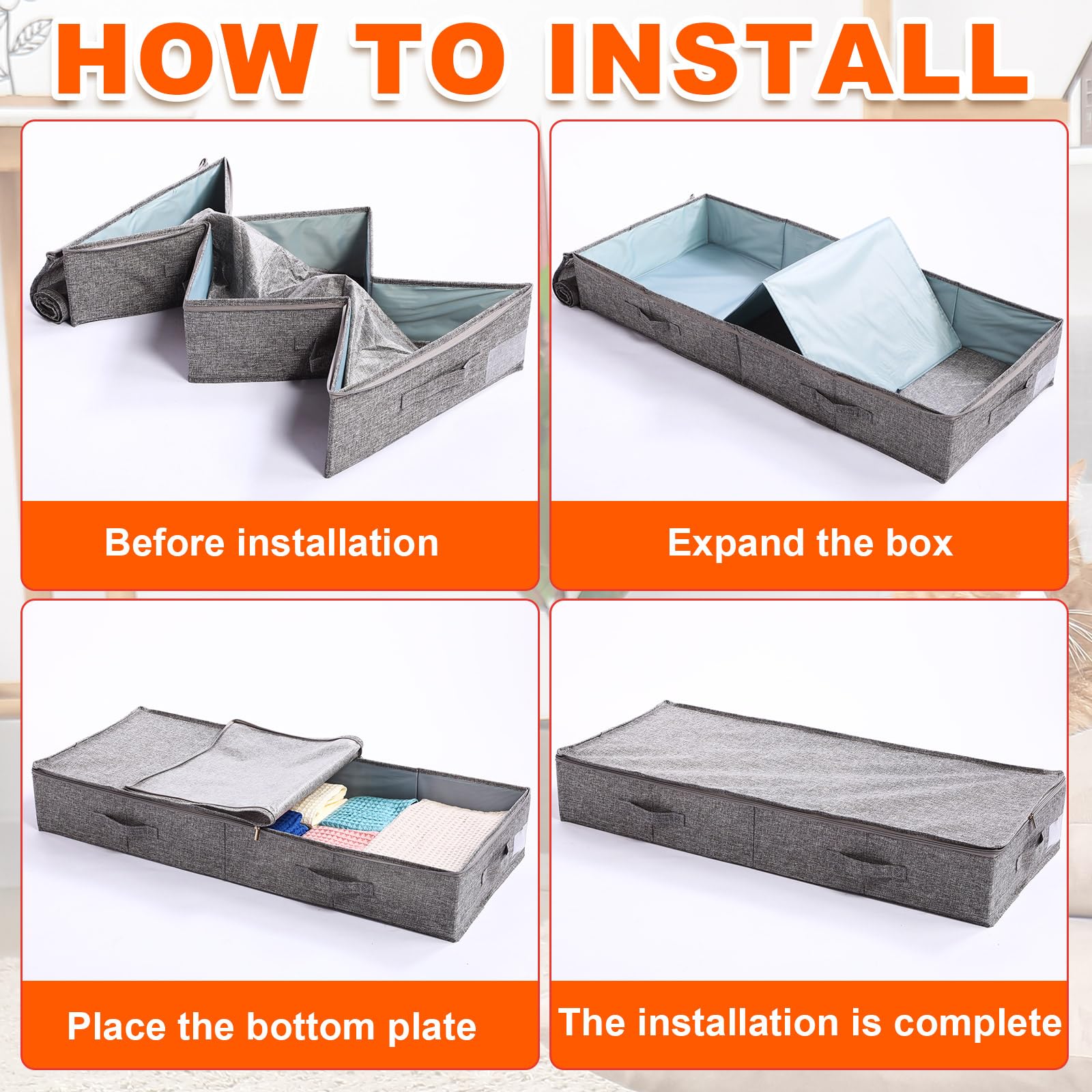 HOW TO INSTALL

Before installation

Expand the box

Place the bottom plate

The installation is complete