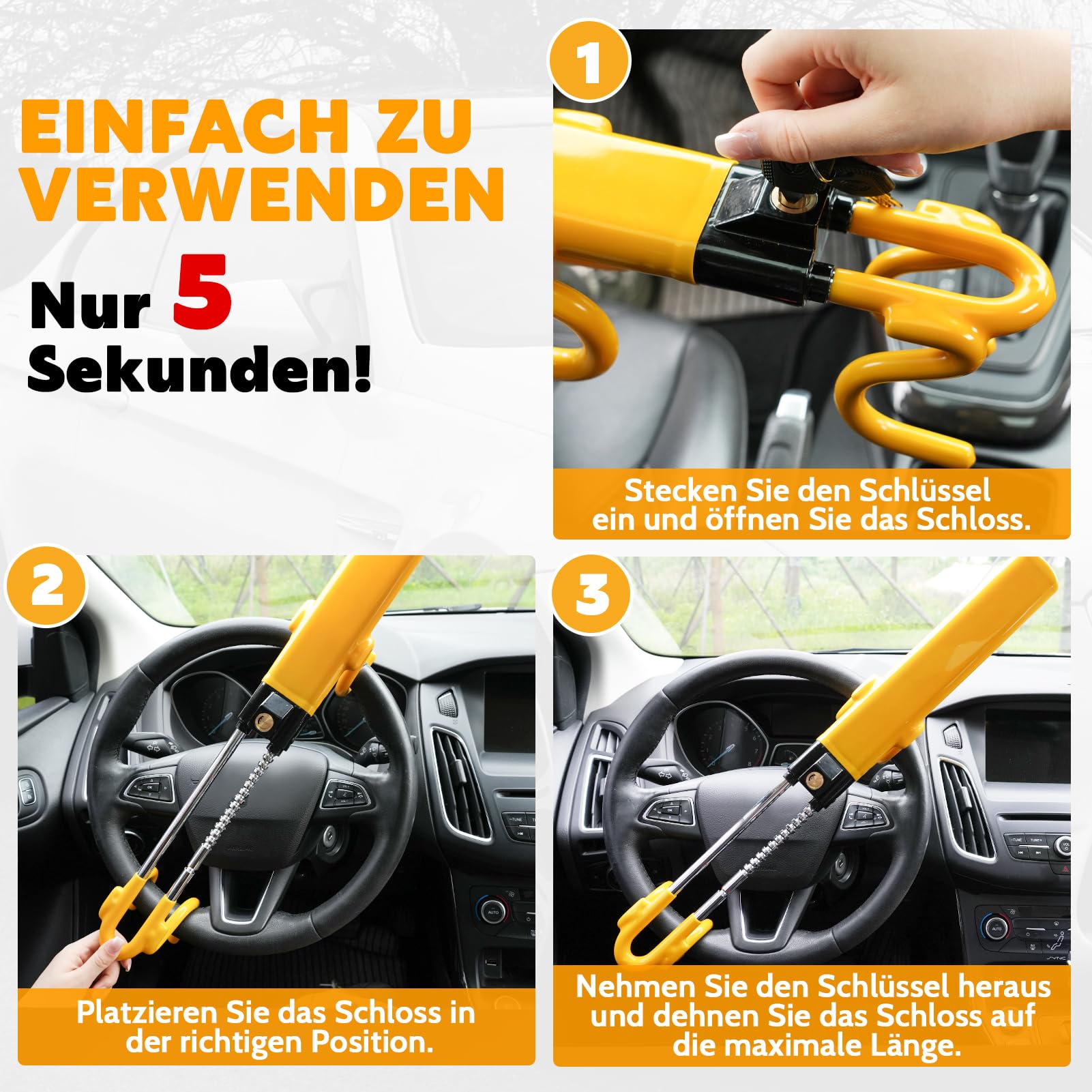 EINFACH ZU VERWENDEN

Nur 5 Sekunden!

1

Stecken Sie den Schlüssel ein und öffnen Sie das Schloss.

2

Platzieren Sie das Schloss in der richtigen Position.

3

Nehmen Sie den Schlüssel heraus und dehnen Sie das Schloss auf die maximale Länge.