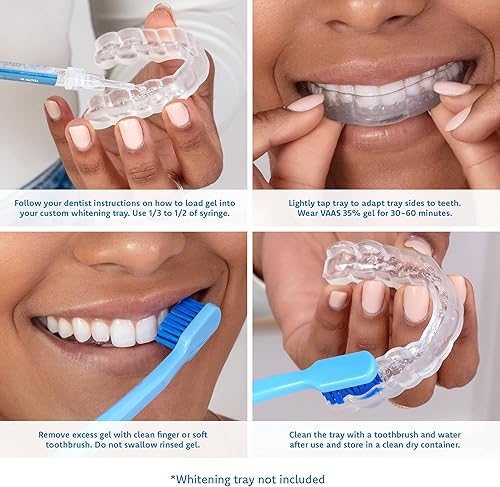 Follow your dentist instructions on how to load gel into your custom whitening tray. Use 1/3 to 1/2 of syringe.

Lightly tap tray to adapt tray sides to teeth. Wear VAAS 35% gel for 30-60 minutes.

Remove excess gel with clean finger or soft toothbrush. Do not swallow rinsed gel.

Clean the tray with a toothbrush and water after use and store in a clean dry container.

*Whitening tray not included