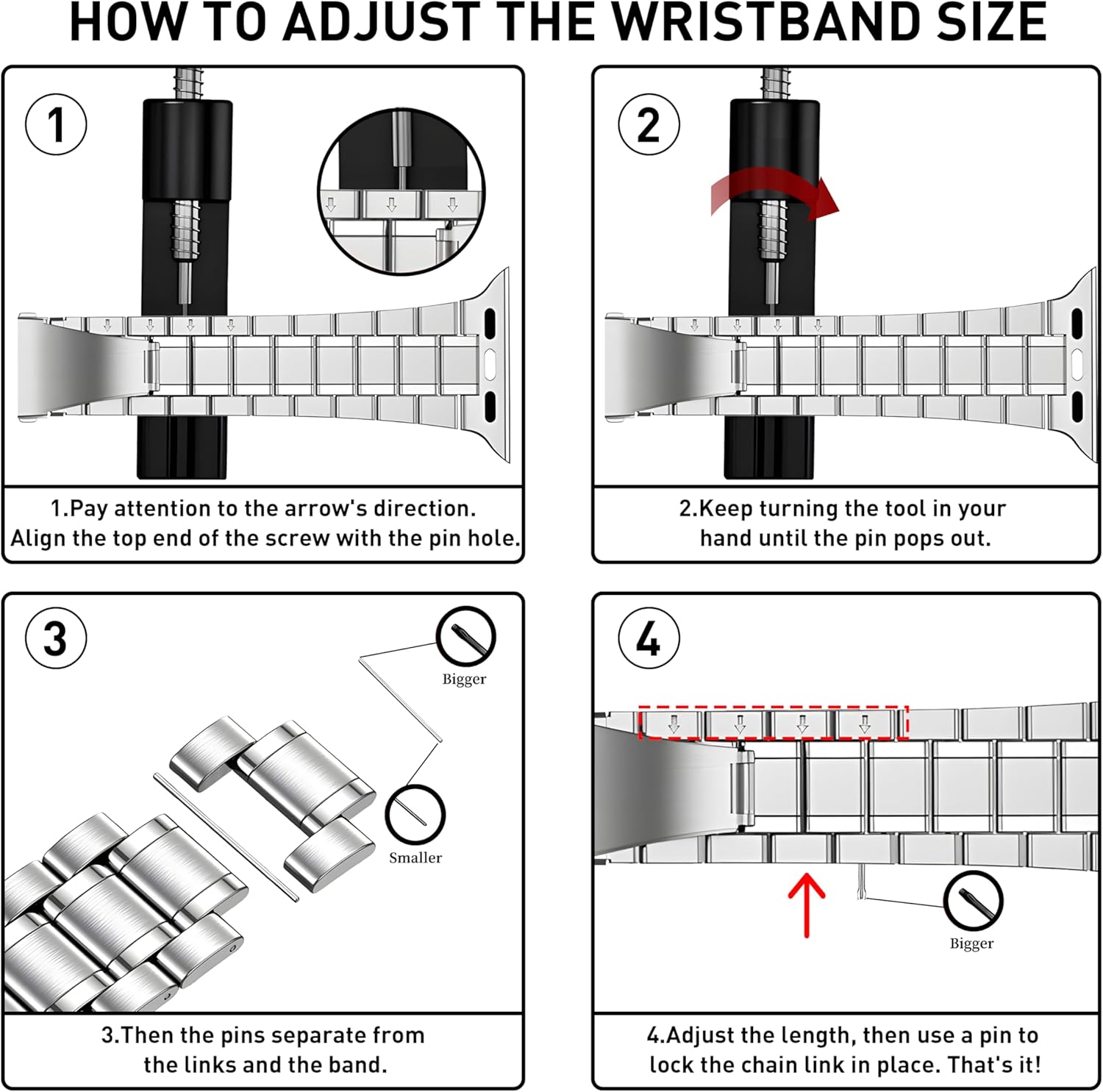 HOW TO ADJUST THE WRISTBAND SIZE

1

1.Pay attention to the arrow's direction. Align the top end of the screw with the pin hole.

2

2.Keep turning the tool in your hand until the pin pops out.

3

Bigger

Smaller

3.Then the pins separate from the links and the band.

4

Bigger

4.Adjust the length, then use a pin to lock the chain link in place. That's it!