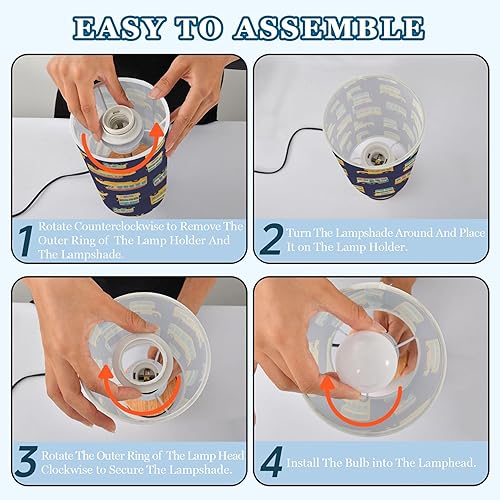 EASY TO ASSEMBLE

1 Rotate Counterclockwise to Remove The Outer Ring of The Lamp Holder And The Lampshade.

2 Turn The Lampshade Around And Place It on The Lamp Holder.

3 Rotate The Outer Ring of The Lamp Head Clockwise to Secure The Lampshade.

4 Install The Bulb into The Lamphead.