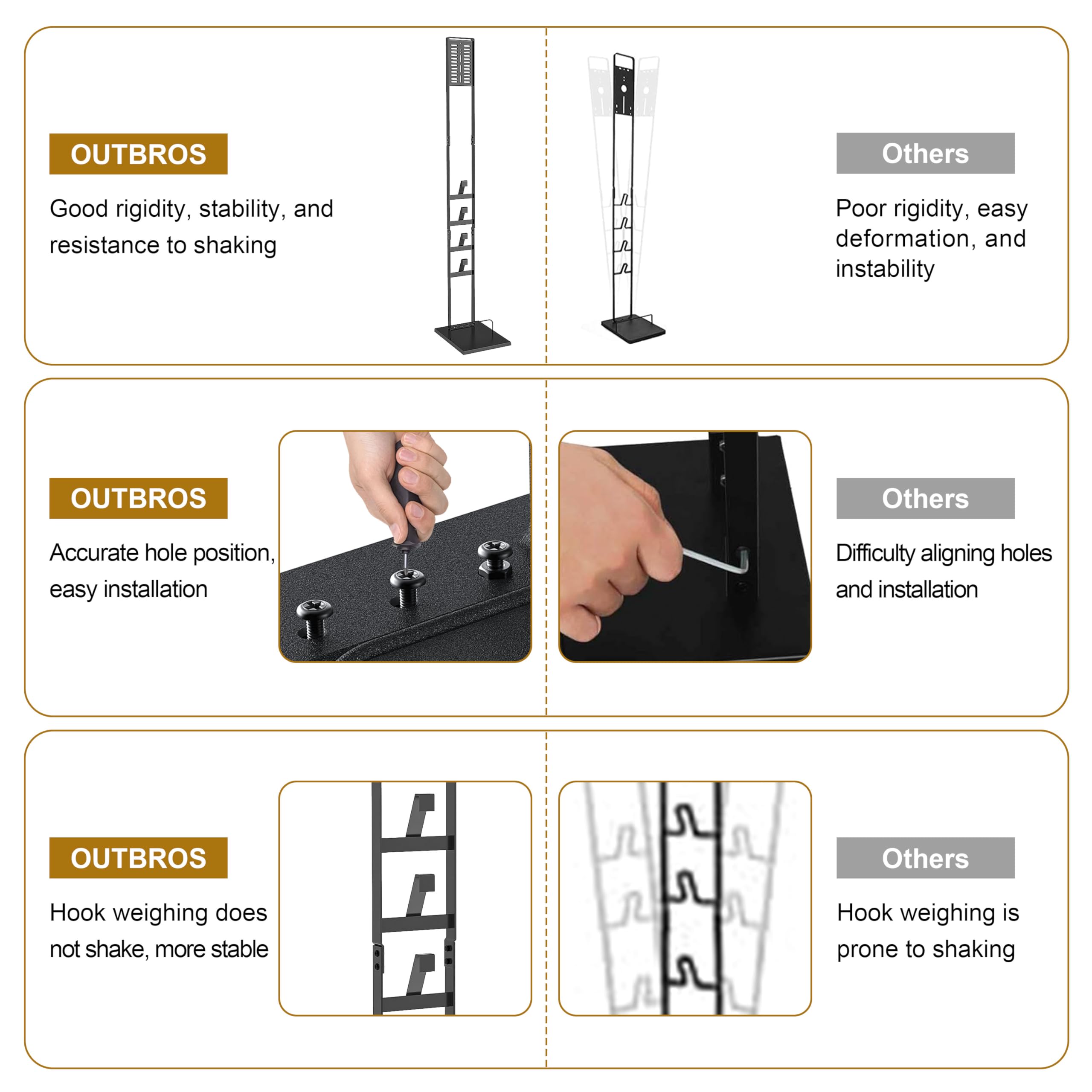 OUTBROS

Good rigidity, stability, and resistance to shaking

Others

Poor rigidity, easy deformation, and instability

OUTBROS

Accurate hole position, easy installation

Others

Difficulty aligning holes and installation

OUTBROS

Hook weighing does not shake, more stable

Others

Hook weighing is prone to shaking