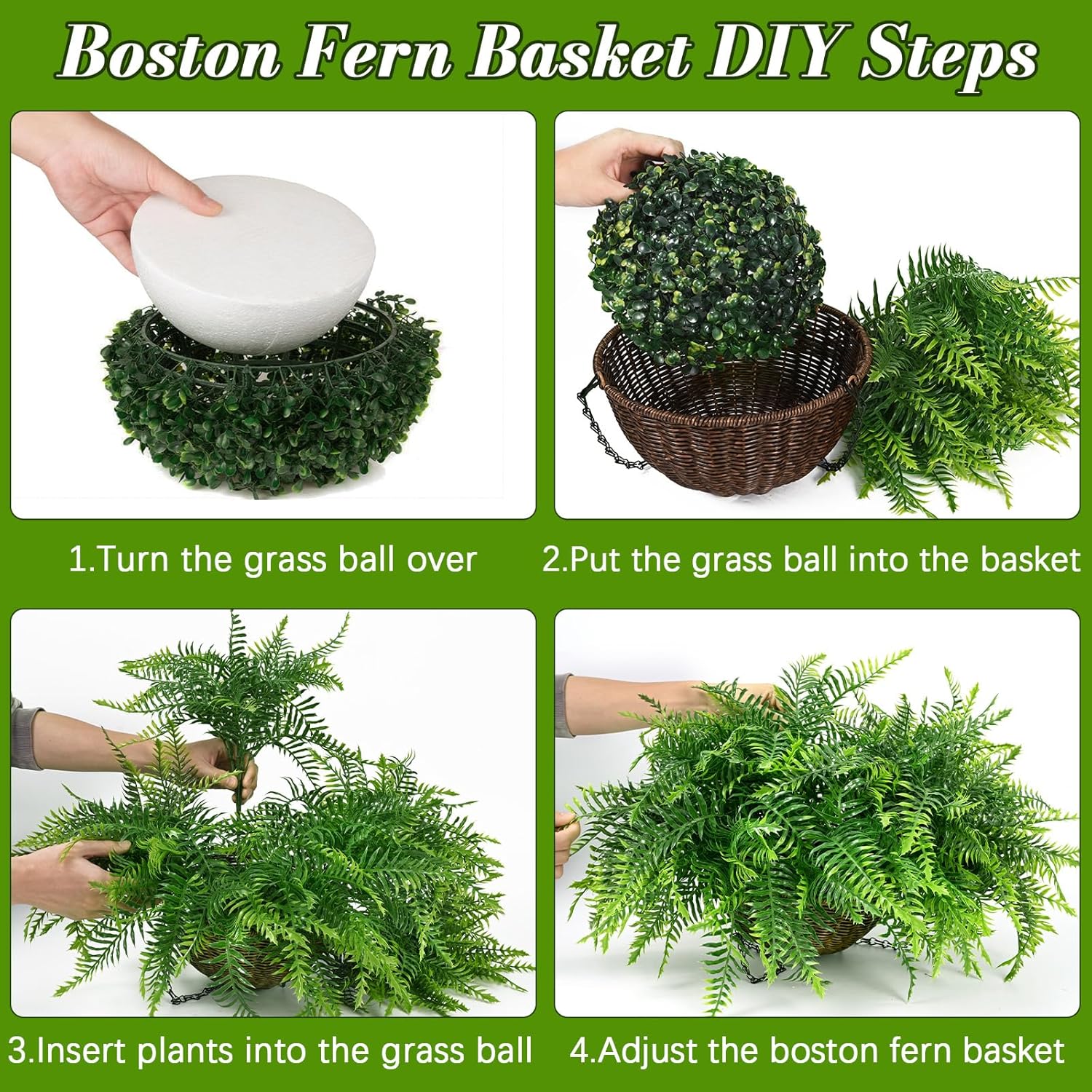 Boston Fern Basket DIY Steps

1.Turn the grass ball over

2.Put the grass ball into the basket

3.Insert plants into the grass ball

4.Adjust the boston fern basket