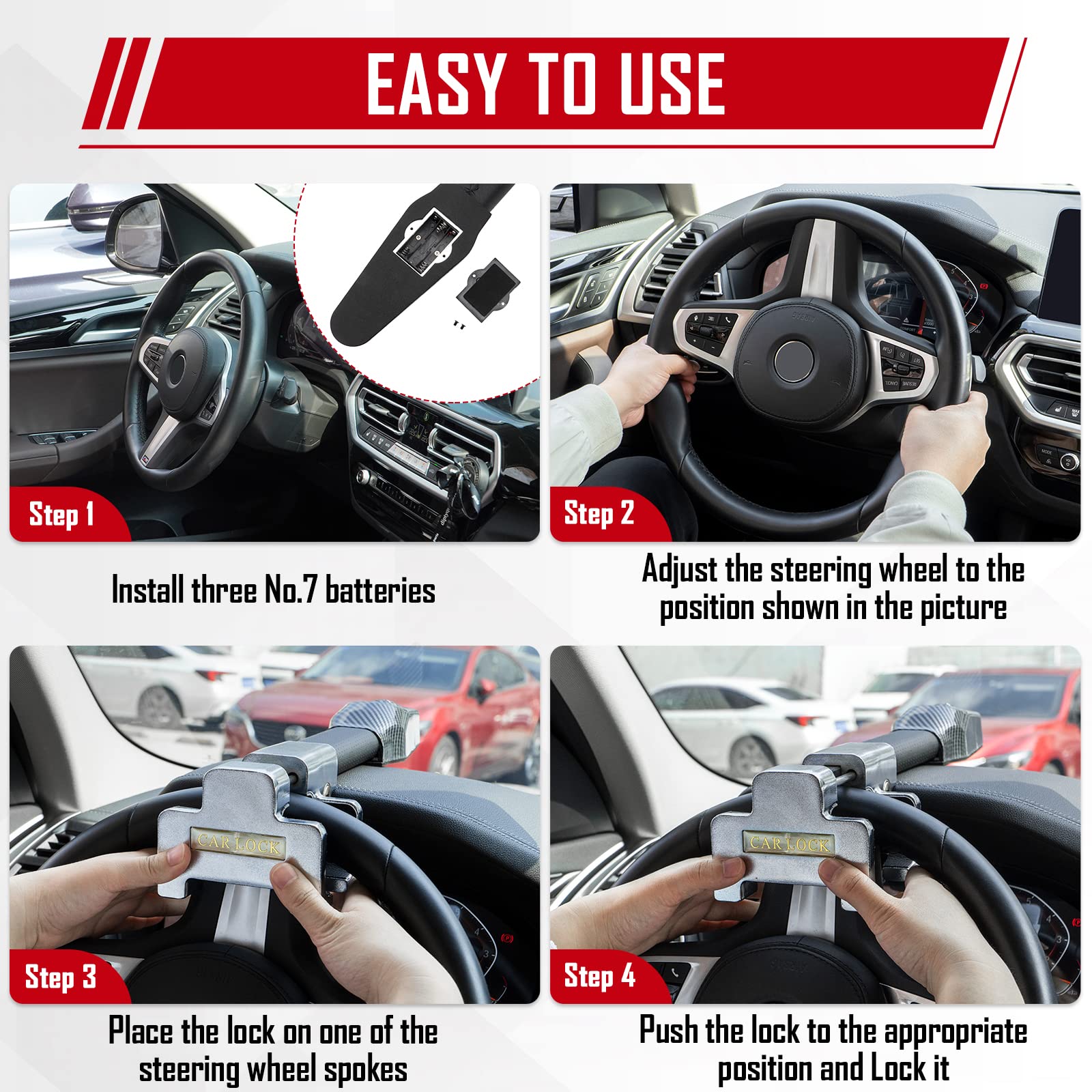 EASY TO USE

Step 1

Install three No.7 batteries

Step 2

Adjust the steering wheel to the position shown in the picture

CAR LOCK

Step 3

Place the lock on one of the steering wheel spokes

CAR LOCK

Step 4

Push the lock to the appropriate position and Lock it