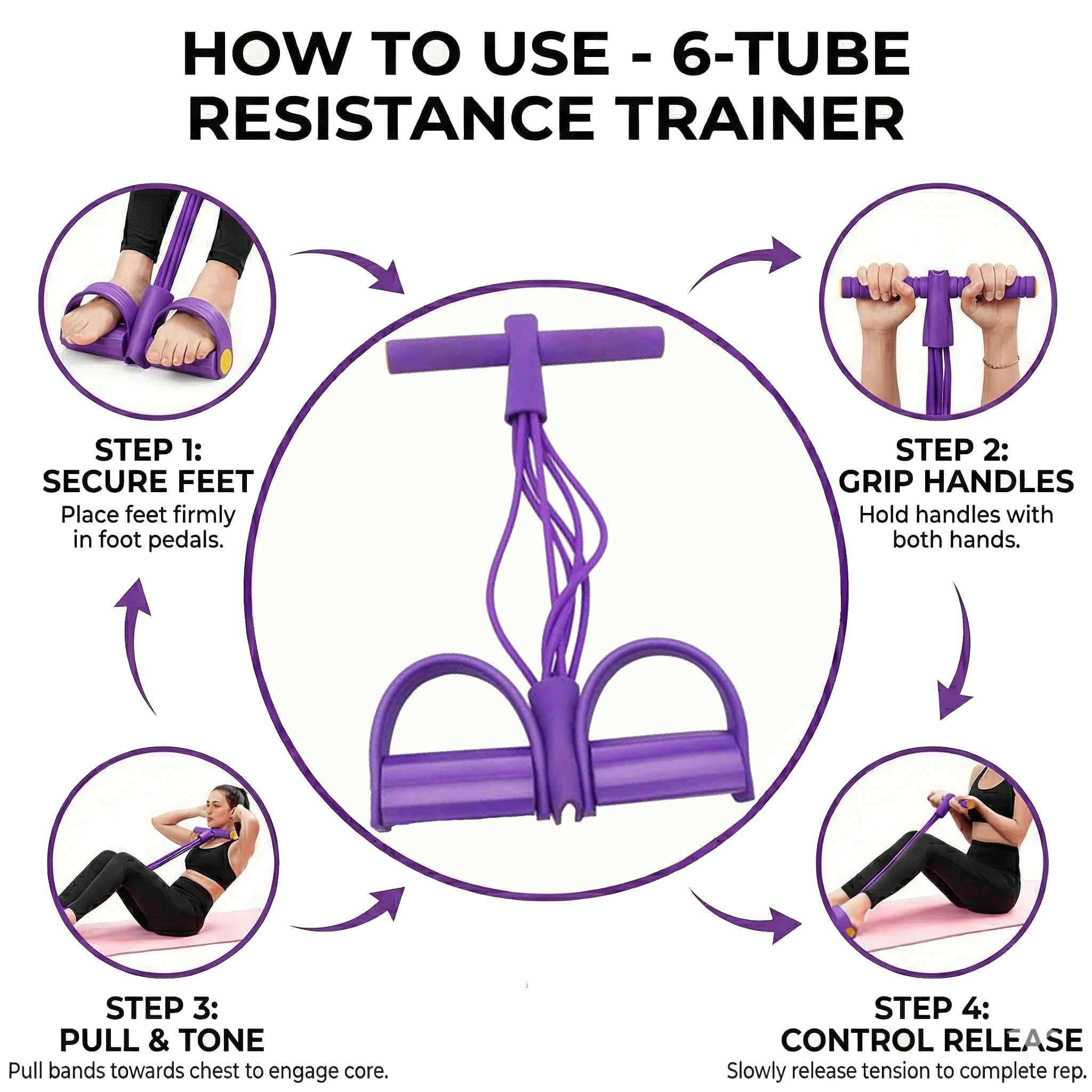 HOW TO USE - 6-TUBE RESISTANCE TRAINER

STEP 1:
SECURE FEET
Place feet firmly in foot pedals.

STEP 2:
GRIP HANDLES
Hold handles with both hands.

STEP 3:
PULL & TONE
Pull bands towards chest to engage core.

STEP 4:
CONTROL RELEASE
Slowly release tension to complete rep.