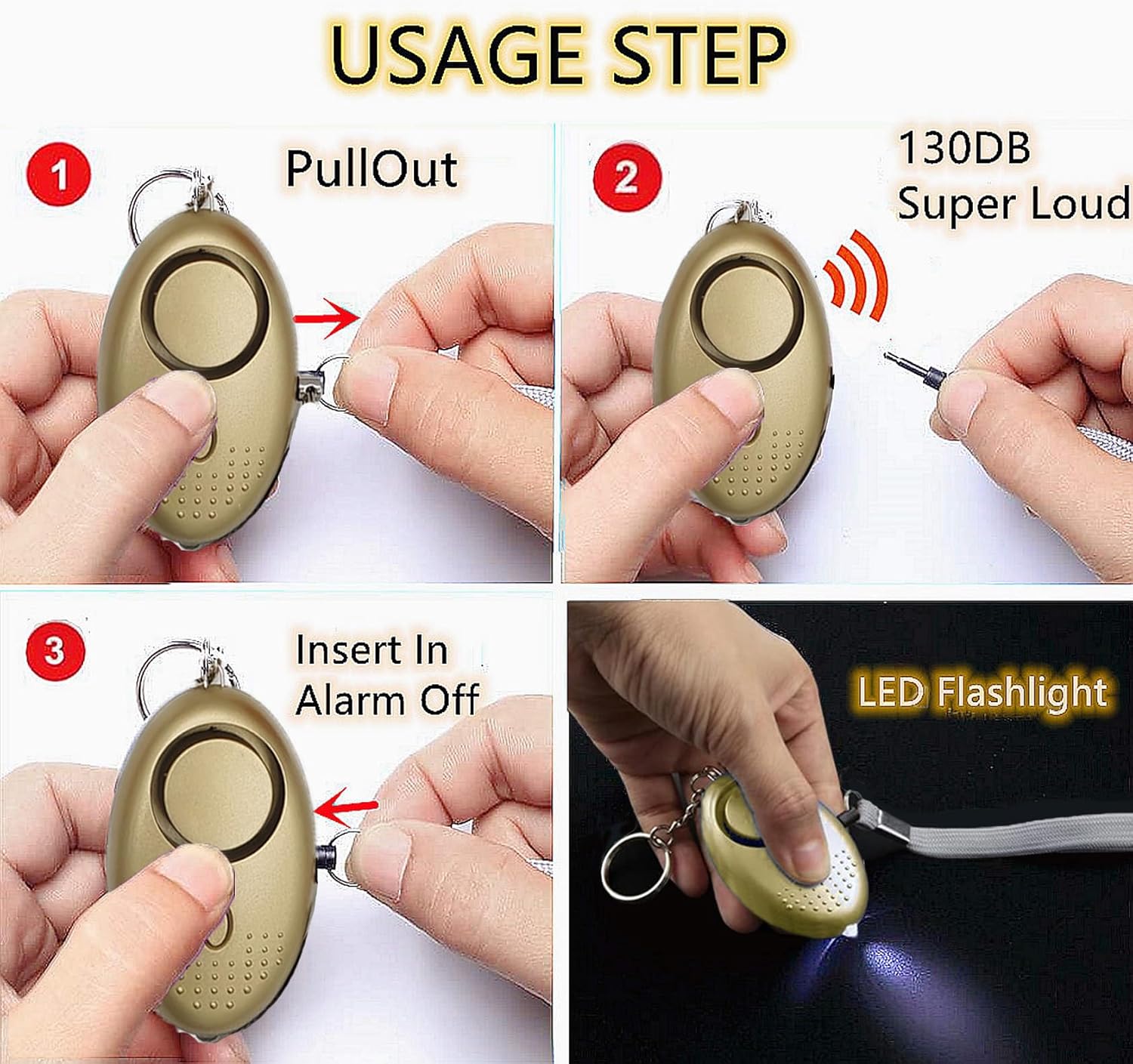 USAGE STEP

1
PullOut

2
130DB
Super Loud

3
Insert In
Alarm Off

LED Flashlight