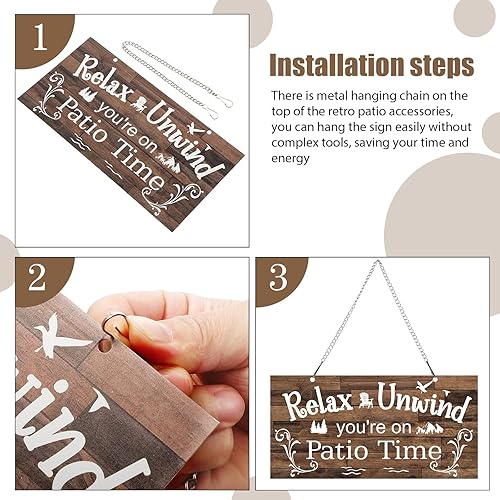 1

Relax Unwind you're on Patio Time

Installation steps

There is metal hanging chain on the top of the retro patio accessories, you can hang the sign easily without complex tools, saving your time and energy

2

Unwind

3

Relax Unwind you're on Patio Time