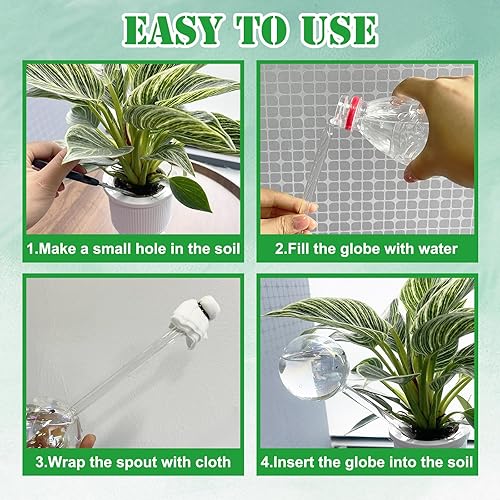 EASY TO USE

1.Make a small hole in the soil

2.Fill the globe with water

3.Wrap the spout with cloth

4.Insert the globe into the soil