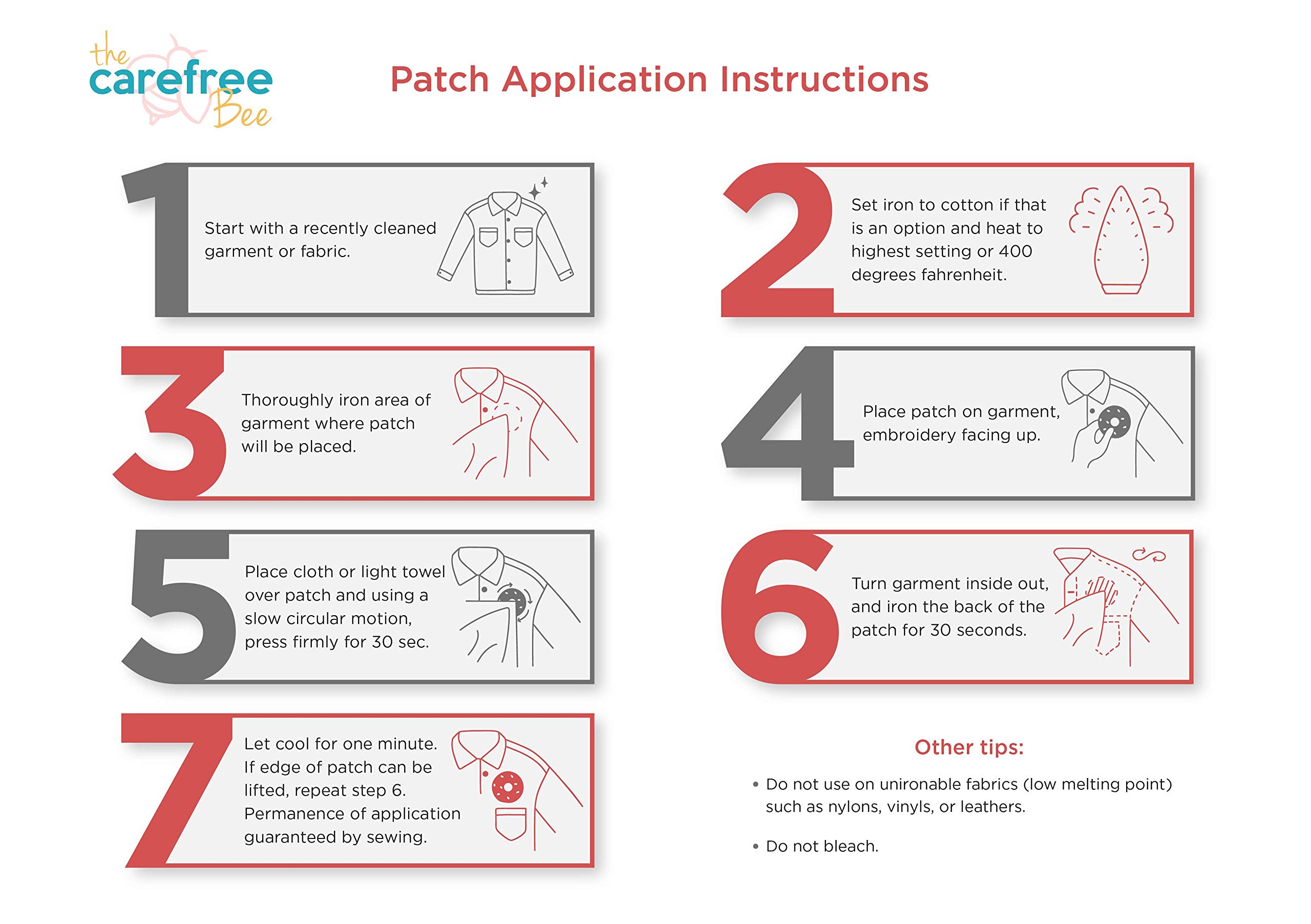 the carefree Bee

Patch Application Instructions

1 Start with a recently cleaned garment or fabric.

2 Set iron to cotton if that is an option and heat to highest setting or 400 degrees fahrenheit.

3 Thoroughly iron area of garment where patch will be placed.

4 Place patch on garment, embroidery facing up.

5 Place cloth or light towel over patch and using a slow circular motion, press firmly for 30 sec.

6 Turn garment inside out, and iron the back of the patch for 30 seconds.

7 Let cool for one minute. If edge of patch can be lifted, repeat step 6. Permanence of application guaranteed by sewing.

Other tips:

• Do not use on unironable fabrics (low melting point) such as nylons, vinyls, or leathers.

• Do not bleach.