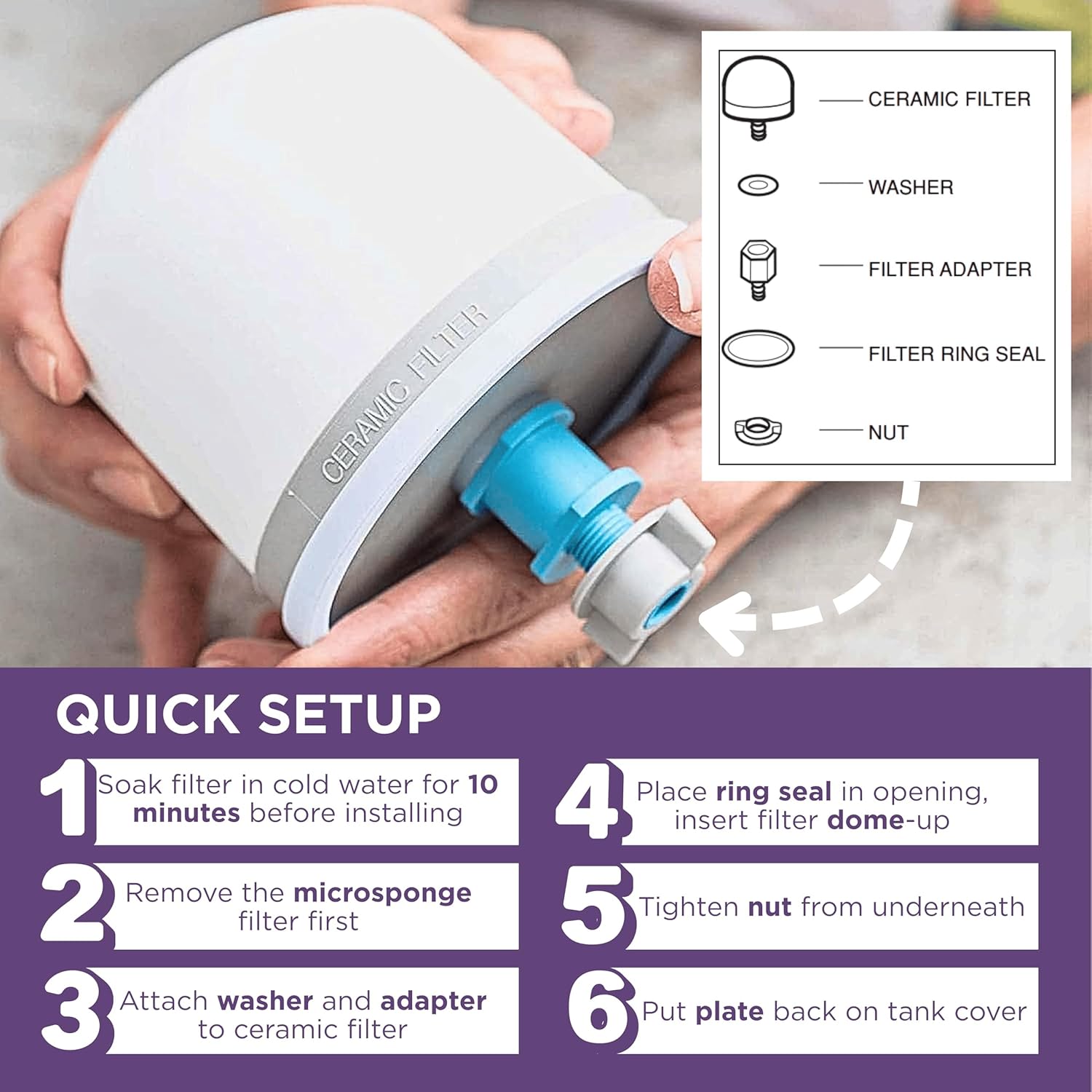 CERAMIC FILTER

CERAMIC FILTER

WASHER

FILTER ADAPTER

FILTER RING SEAL

NUT

QUICK SETUP

1 Soak filter in cold water for 10 minutes before installing

2 Remove the microsponge filter first

3 Attach washer and adapter to ceramic filter

4 Place ring seal in opening, insert filter dome-up

5 Tighten nut from underneath

6 Put plate back on tank cover