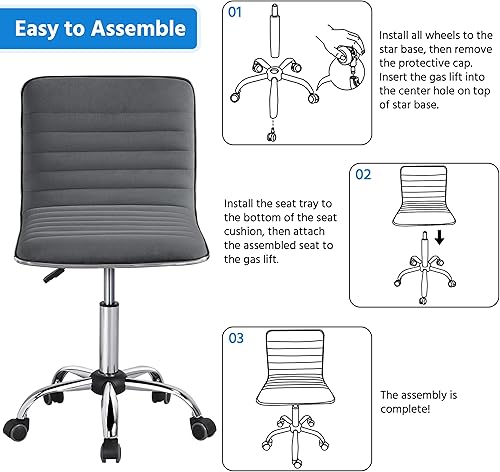 Easy to Assemble

01

Install all wheels to the star base, then remove the protective cap. Insert the gas lift into the center hole on top of star base.

02

Install the seat tray to the bottom of the seat cushion, then attach the assembled seat to the gas lift.

03

The assembly is complete!