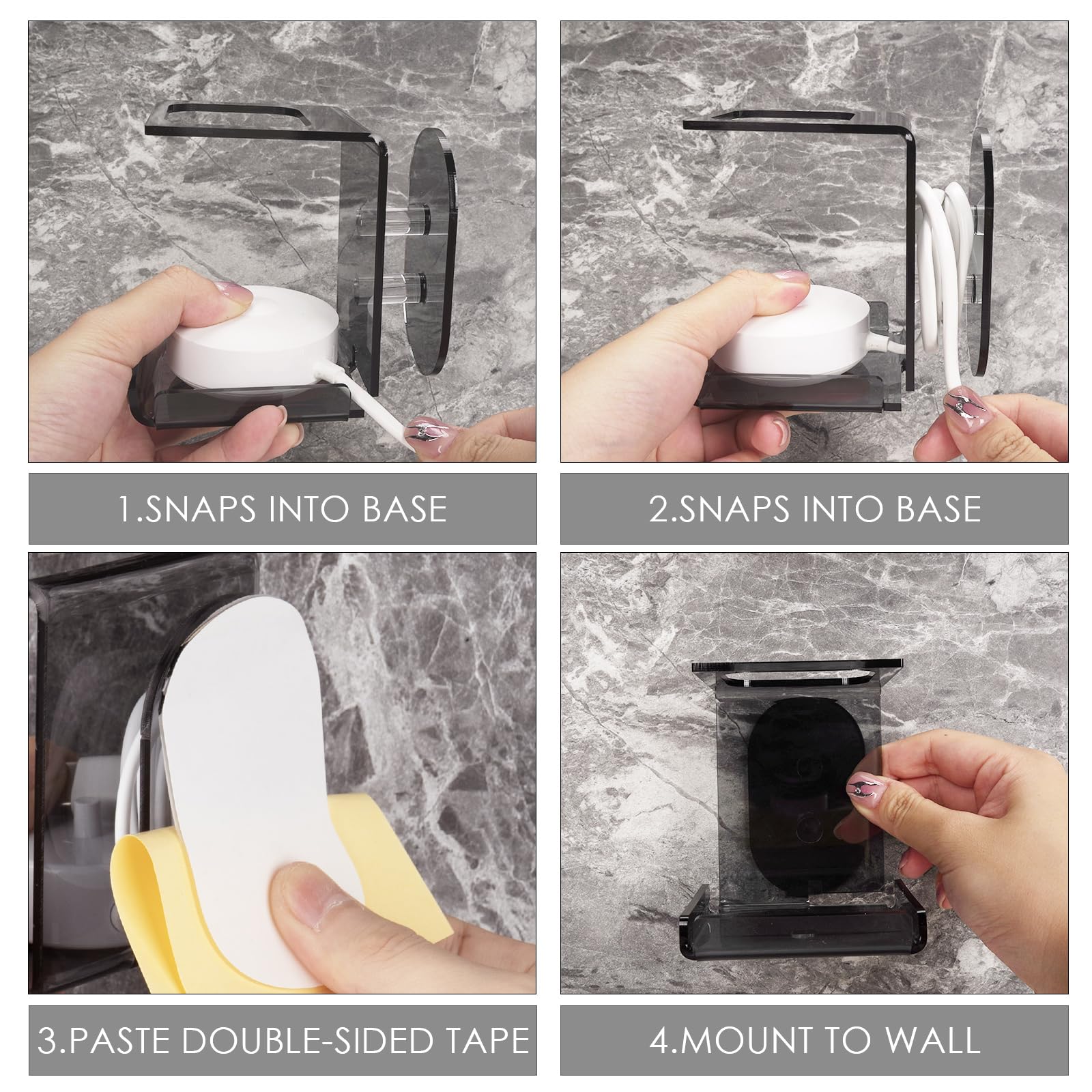 1.SNAPS INTO BASE

2.SNAPS INTO BASE

3.PASTE DOUBLE-SIDED TAPE

4.MOUNT TO WALL