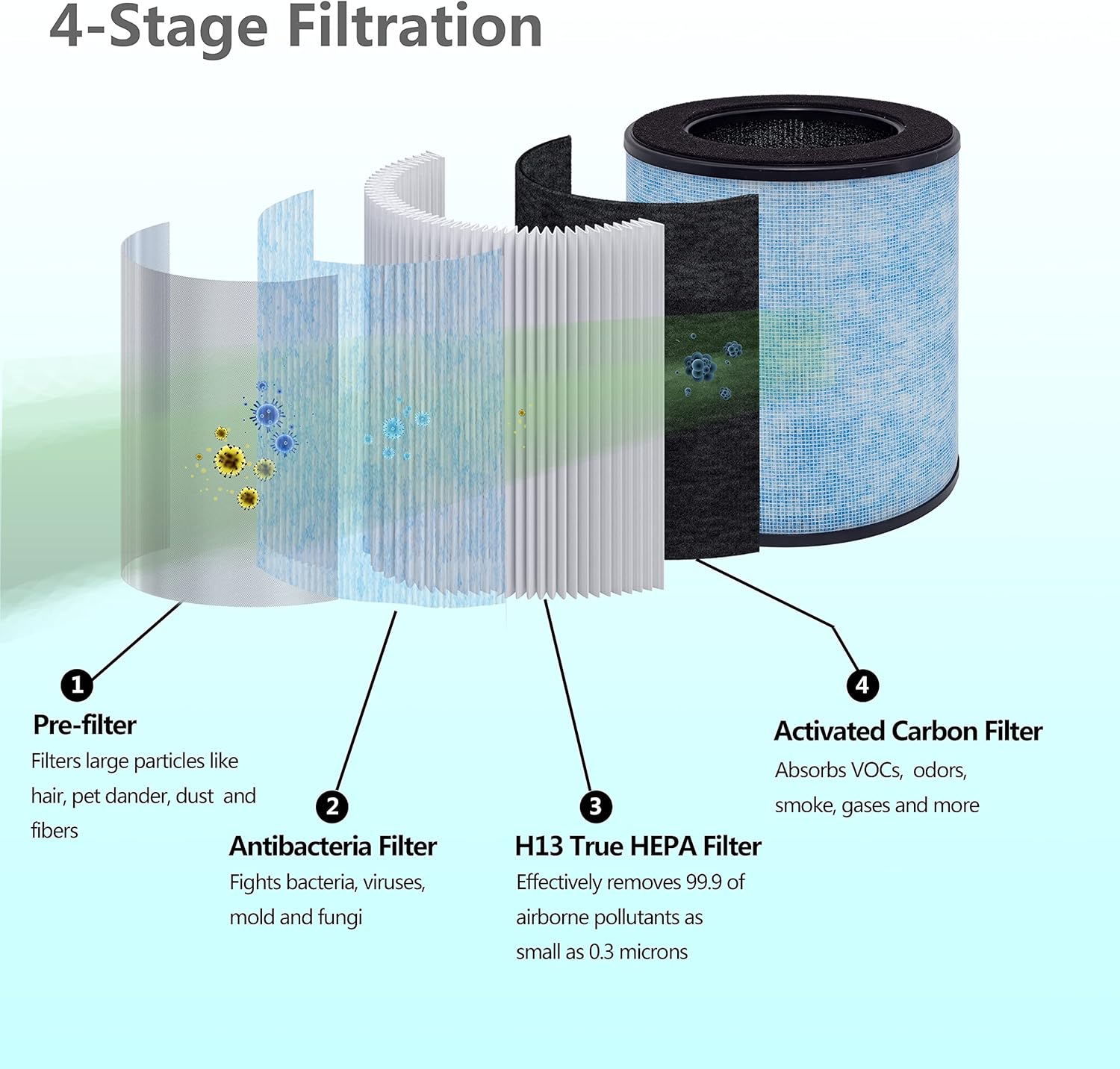 4-Stage Filtration

1
Pre-filter
Filters large particles like hair, pet dander, dust and fibers

2
Antibacteria Filter
Fights bacteria, viruses, mold and fungi

3
H13 True HEPA Filter
Effectively removes 99.9 of airborne pollutants as small as 0.3 microns

4
Activated Carbon Filter
Absorbs VOCs, odors, smoke, gases and more