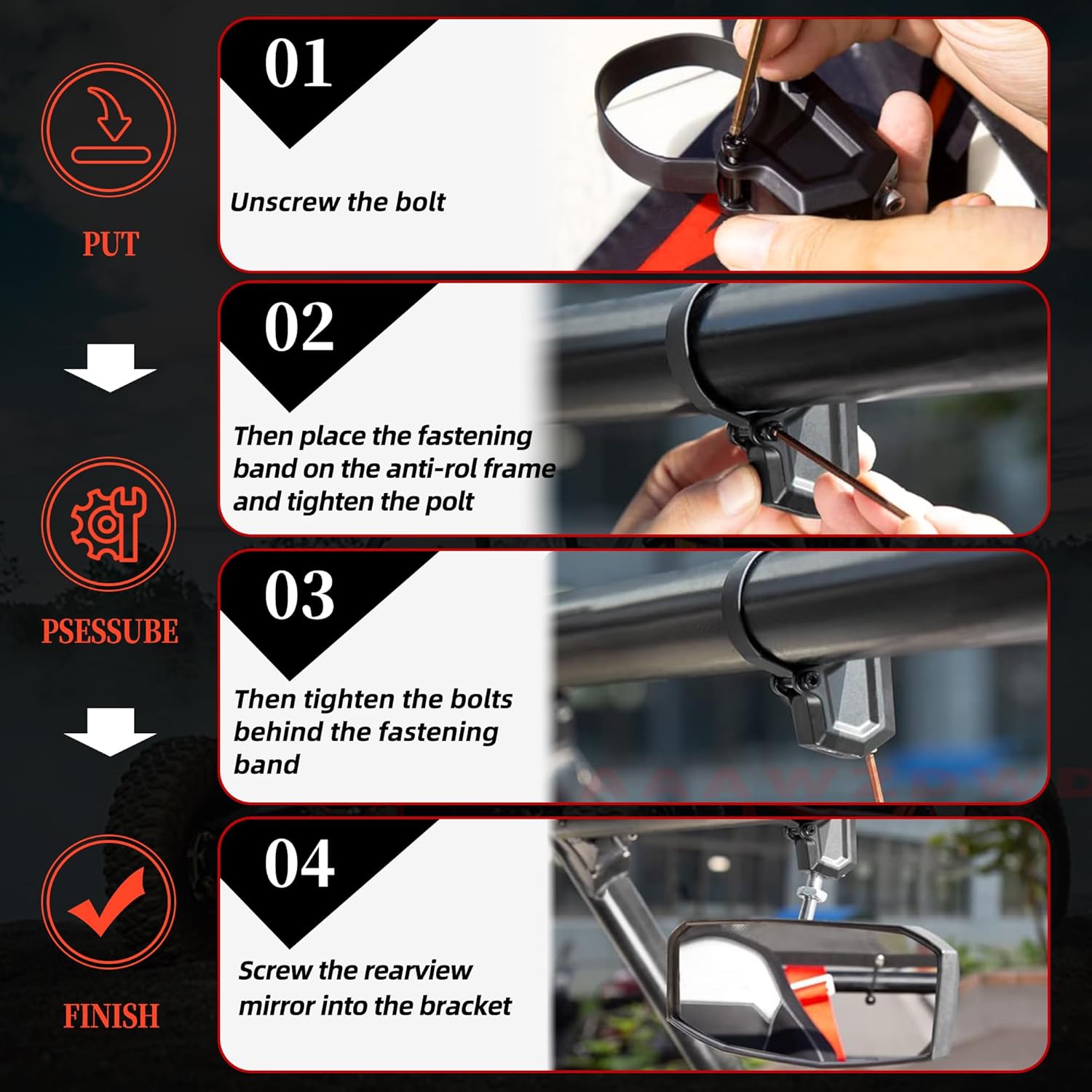 PUT

PSESSUBE

FINISH

01

Unscrew the bolt

02

Then place the fastening band on the anti-rol frame and tighten the polt

03

Then tighten the bolts behind the fastening band

04

Screw the rearview mirror into the bracket