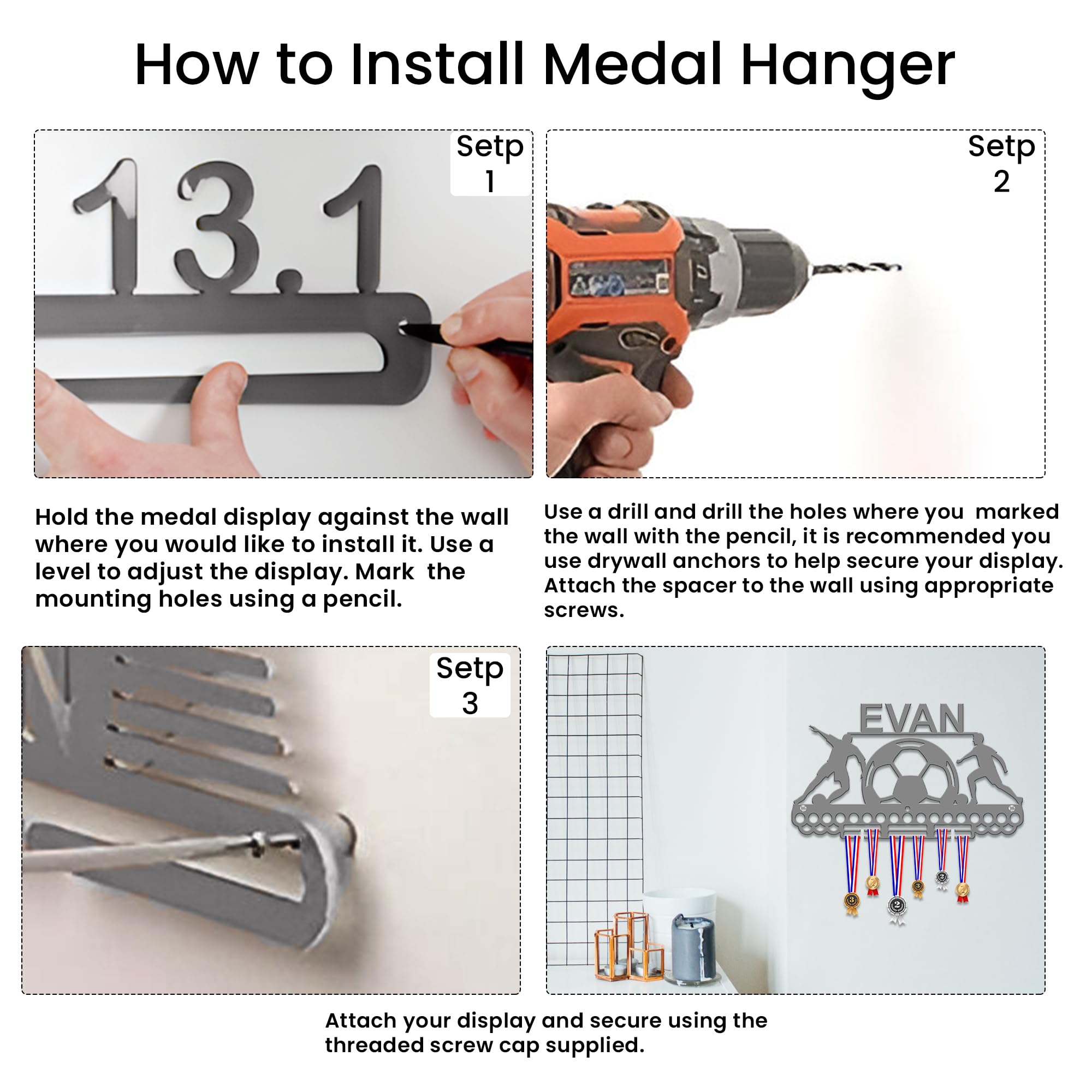 How to Install Medal Hanger

Setp 1

13.1

Setp 2

Hold the medal display against the wall where you would like to install it. Use a level to adjust the display. Mark the mounting holes using a pencil.

Use a drill and drill the holes where you marked the wall with the pencil, it is recommended you use drywall anchors to help secure your display. Attach the spacer to the wall using appropriate screws.

Setp 3

EVAN

Attach your display and secure using the threaded screw cap supplied.