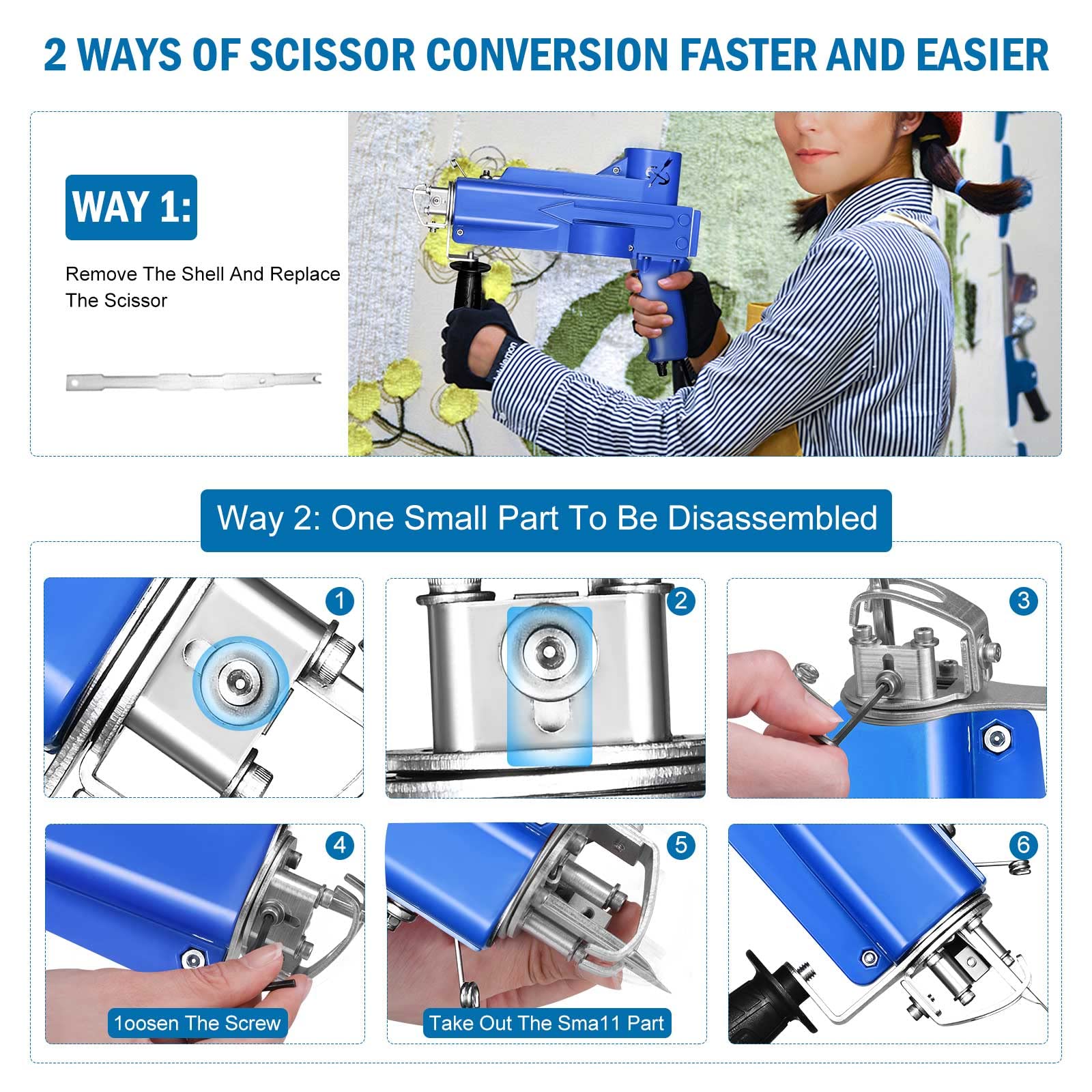 2 WAYS OF SCISSOR CONVERSION FASTER AND EASIER

WAY 1:

Remove The Shell And Replace The Scissor

Way 2: One Small Part To Be Disassembled

1

2

3

4

1oosen The Screw

5

Take Out The Sma11 Part

6