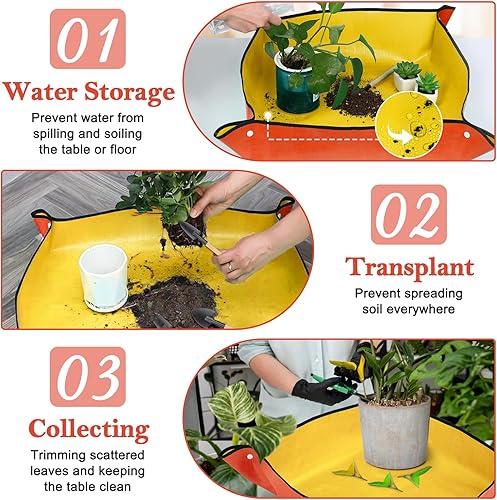 01

Water Storage

Prevent water from spilling and soiling the table or floor

02

Transplant

Prevent spreading soil everywhere

03

Collecting

Trimming scattered leaves and keeping the table clean