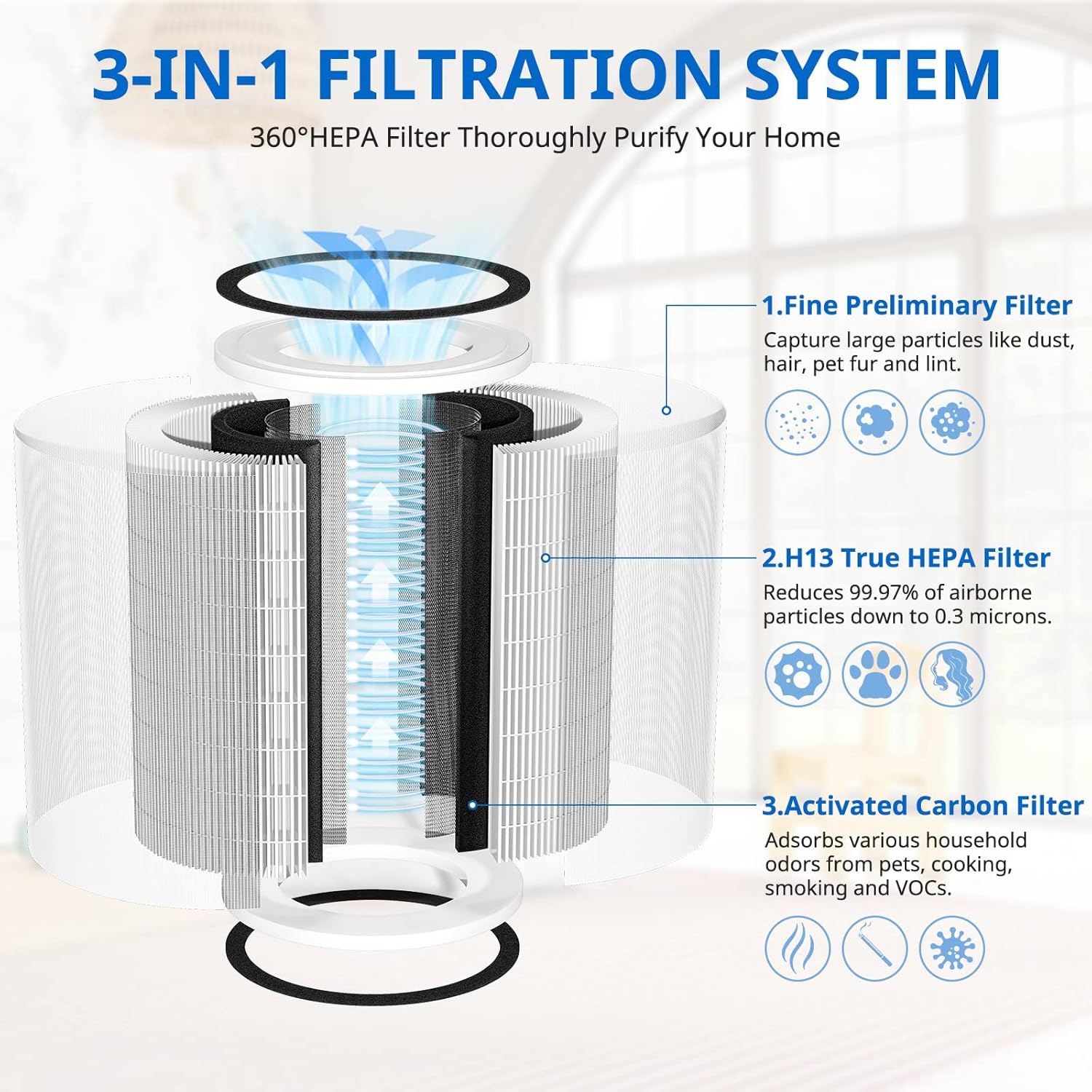 3-IN-1 FILTRATION SYSTEM

360°HEPA Filter Thoroughly Purify Your Home

1.Fine Preliminary Filter

Capture large particles like dust, hair, pet fur and lint.

2.H13 True HEPA Filter

Reduces 99.97% of airborne particles down to 0.3 microns.

3.Activated Carbon Filter

Adsorbs various household odors from pets, cooking, smoking and VOCs.