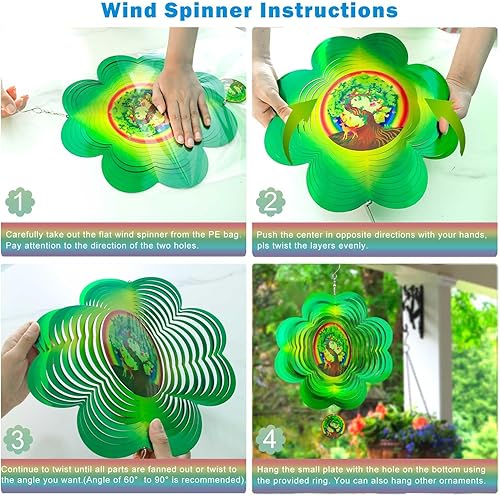 Wind Spinner Instructions

1

Carefully take out the flat wind spinner from the PE bag. Pay attention to the direction of the two holes.

2

Push the center in opposite directions with your hands, pls twist the layers evenly.

3

Continue to twist until all parts are fanned out or twist to the angle you want.(Angle of 60° to 90° is recommended).

4

Hang the small plate with the hole on the bottom using the provided ring. You can also hang other ornaments.