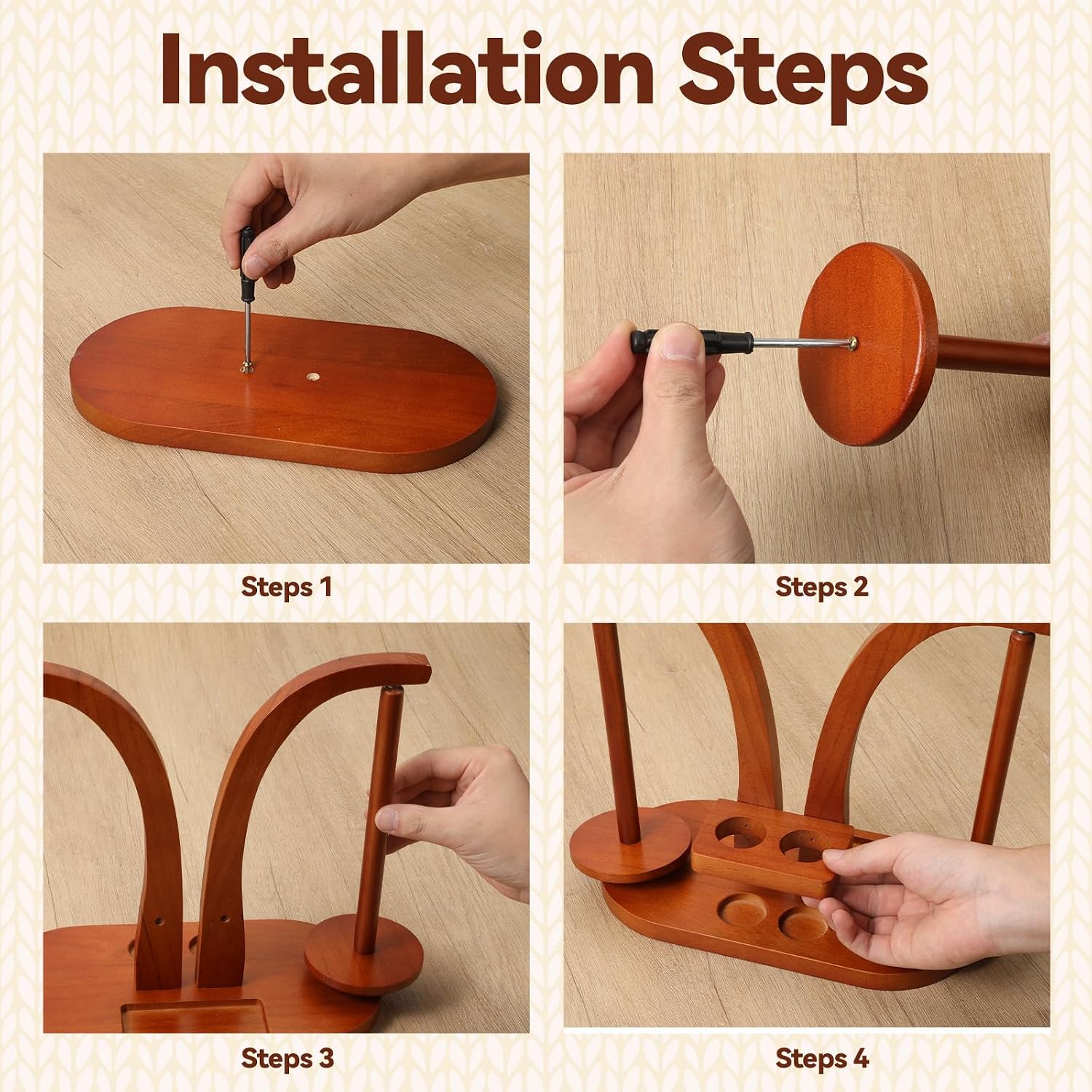 Installation Steps

Steps 1

Steps 2

Steps 3

Steps 4