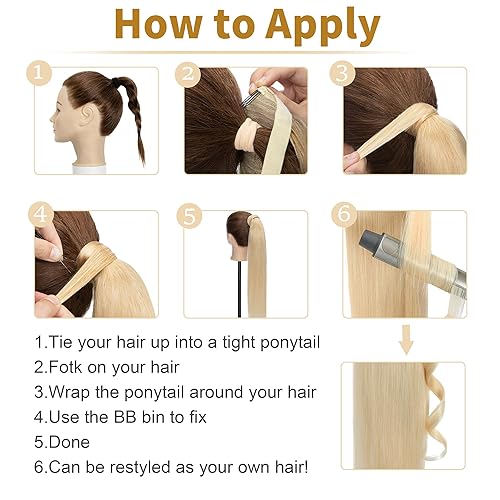 How to Apply

1

2

3

4

5

6

1.Tie your hair up into a tight ponytail
2.Fotk on your hair
3.Wrap the ponytail around your hair
4.Use the BB bin to fix
5.Done
6.Can be restyled as your own hair!