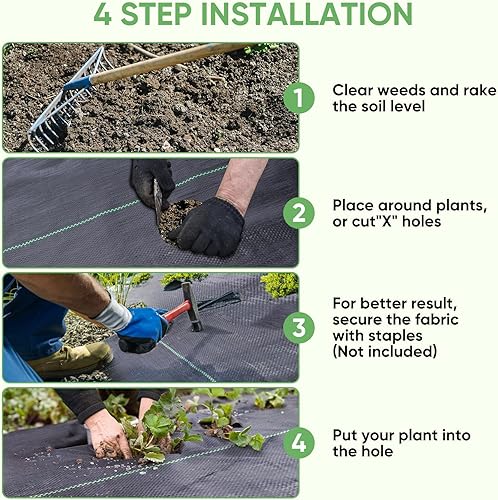 4 STEP INSTALLATION

1

Clear weeds and rake the soil level

2

Place around plants, or cut"X" holes

3

For better result, secure the fabric with staples (Not included)

4

Put your plant into the hole