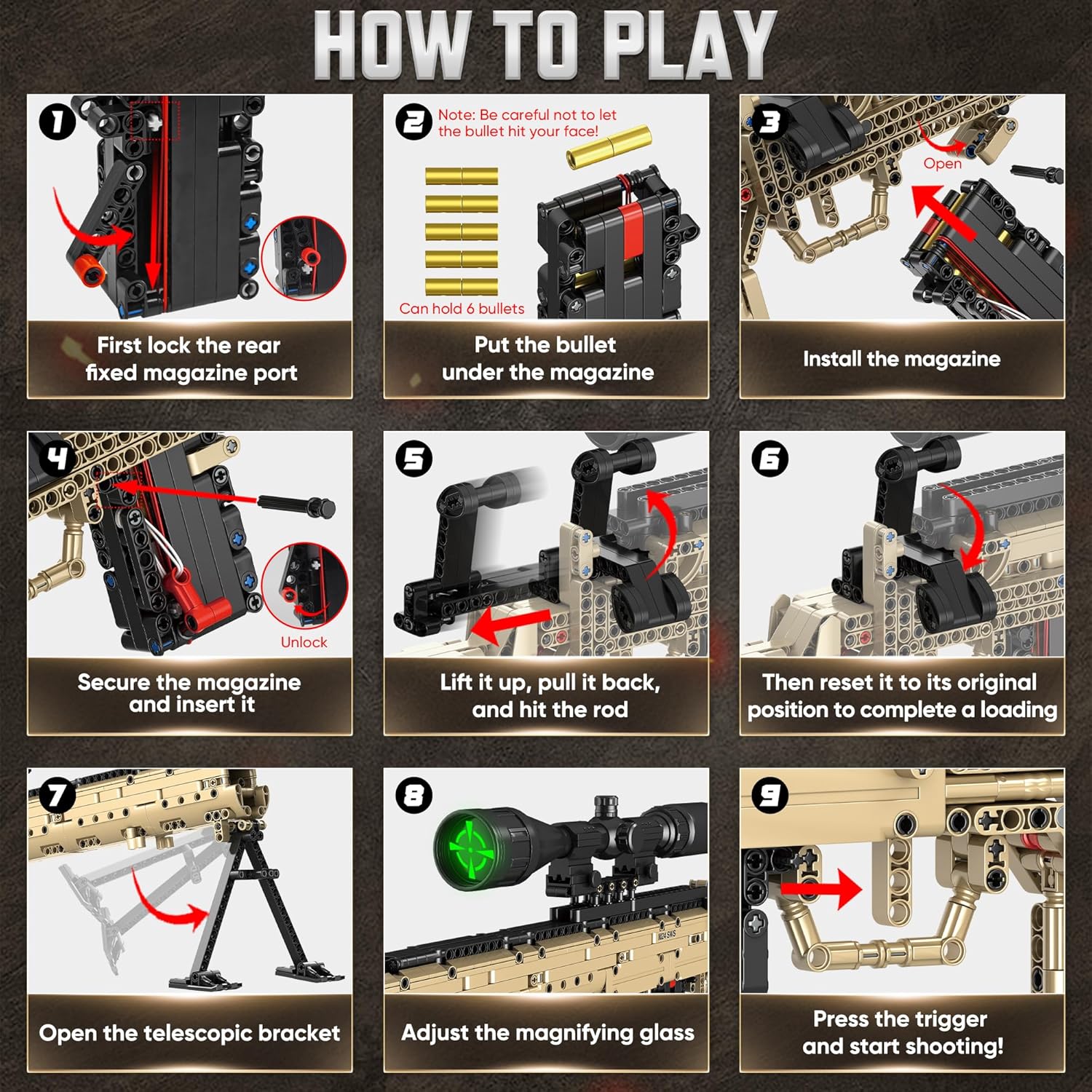 HOW TO PLAY

1
First lock the rear fixed magazine port

2
Note: Be careful not to let the bullet hit your face!
Can hold 6 bullets
Put the bullet under the magazine

3
Open
Install the magazine

4
Unlock
Secure the magazine and insert it

5
Lift it up, pull it back, and hit the rod

6
Then reset it to its original position to complete a loading

7
Open the telescopic bracket

8
M24 SWS
Adjust the magnifying glass

9
Press the trigger and start shooting!