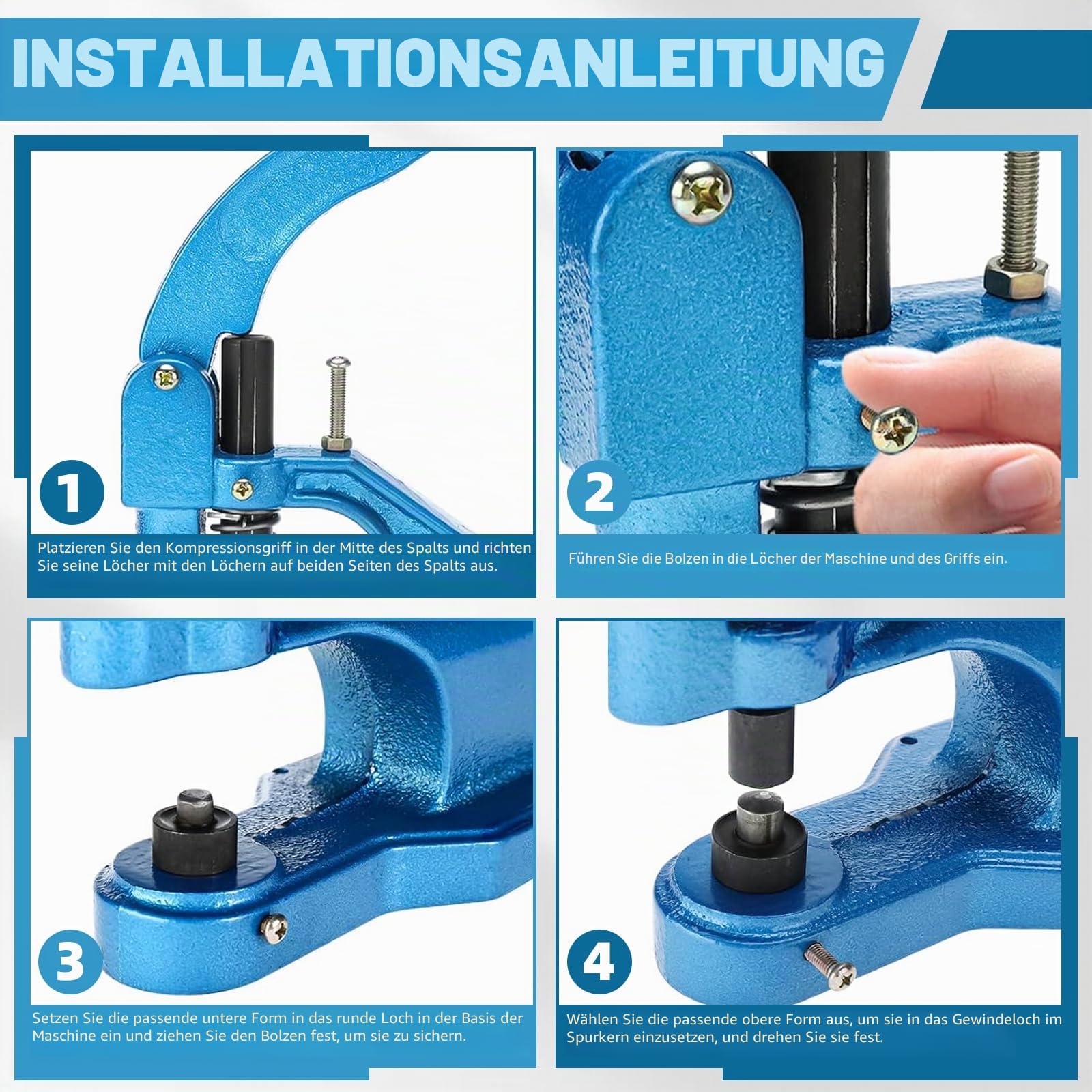 INSTALLATIONSANLEITUNG

1

Platzieren Sie den Kompressionsgriff in der Mitte des Spalts und richten Sie seine Löcher mit den Löchern auf beiden Seiten des Spalts aus.

2

Führen Sie die Bolzen in die Löcher der Maschine und des Griffs ein.

3

Setzen Sie die passende untere Form in das runde Loch in der Basis der Maschine ein und ziehen Sie den Bolzen fest, um sie zu sichern.

4

Wählen Sie die passende obere Form aus, um sie in das Gewindeloch im Spurkern einzusetzen, und drehen Sie sie fest.