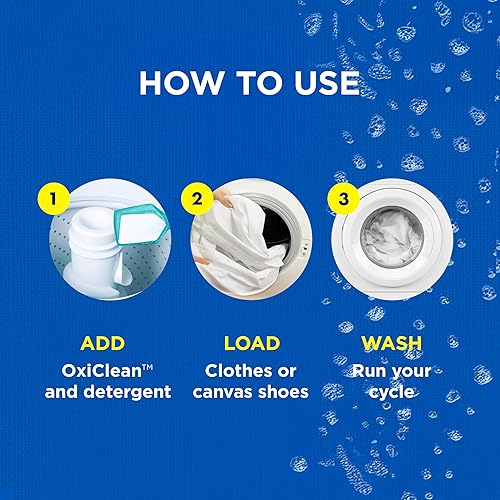 HOW TO USE

1

ADD
OxiClean™ and detergent

2

LOAD
Clothes or canvas shoes

3

WASH
Run your cycle