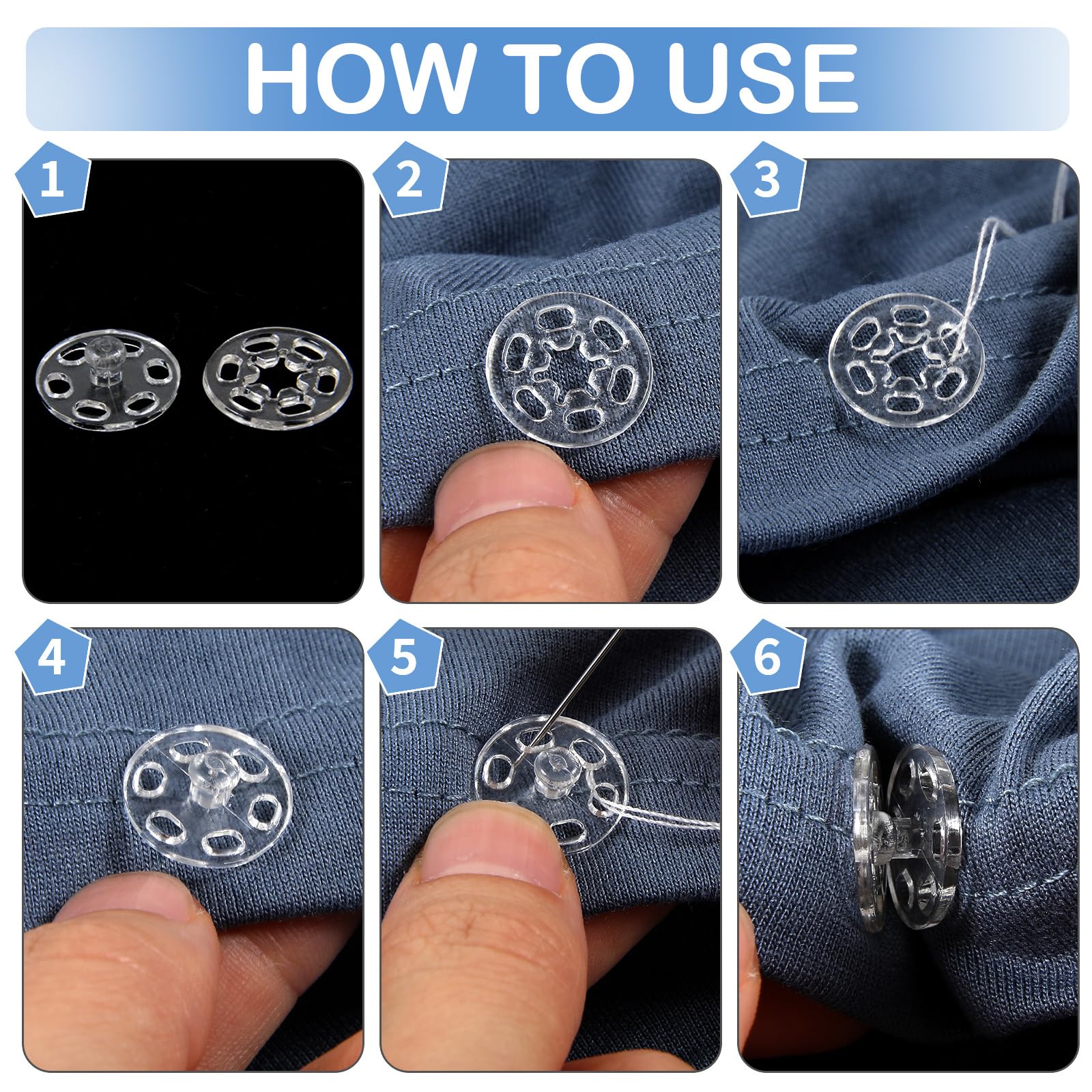 HOW TO USE

1

2

3

4

5

6