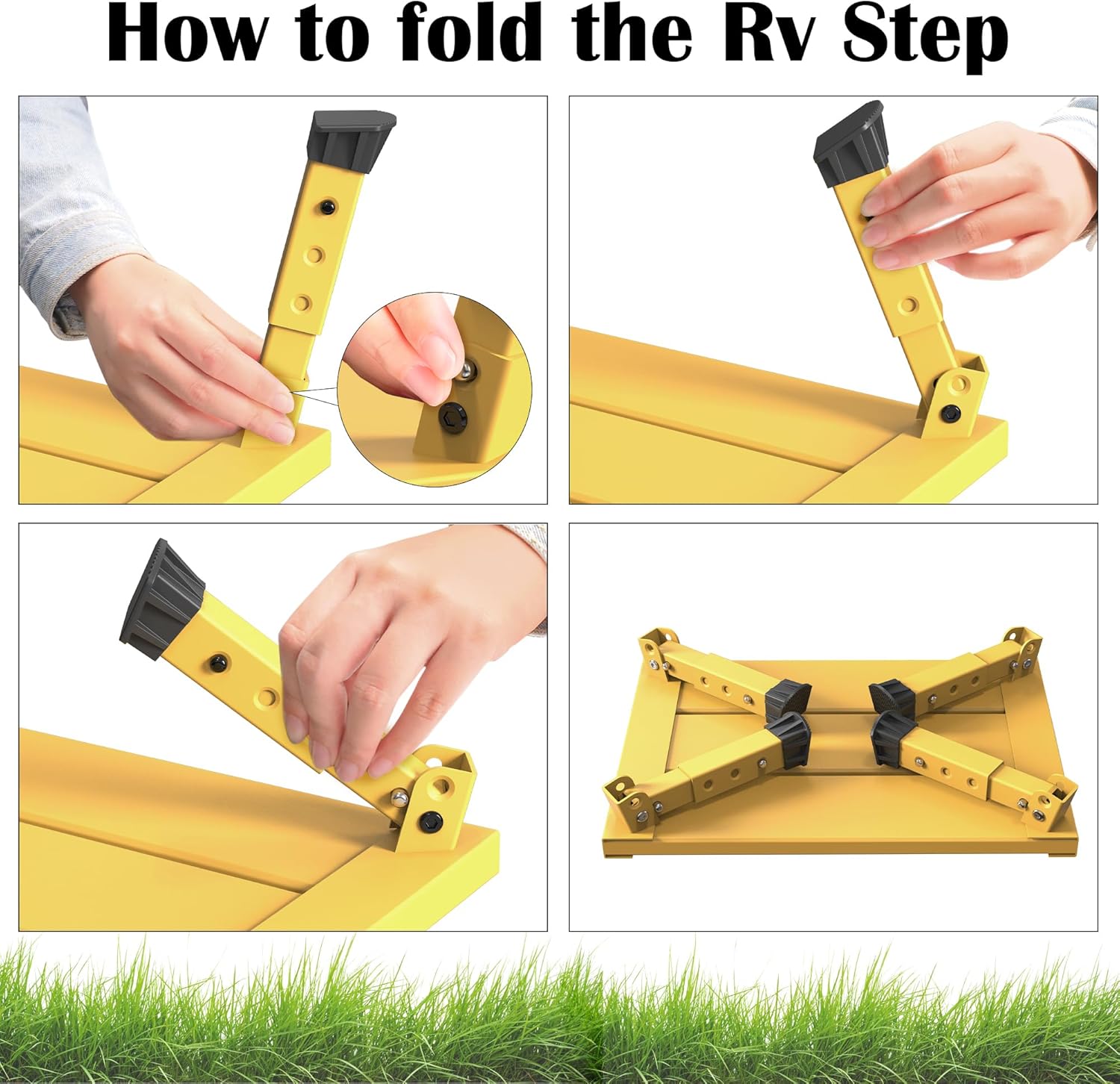 How to fold the Rv Step