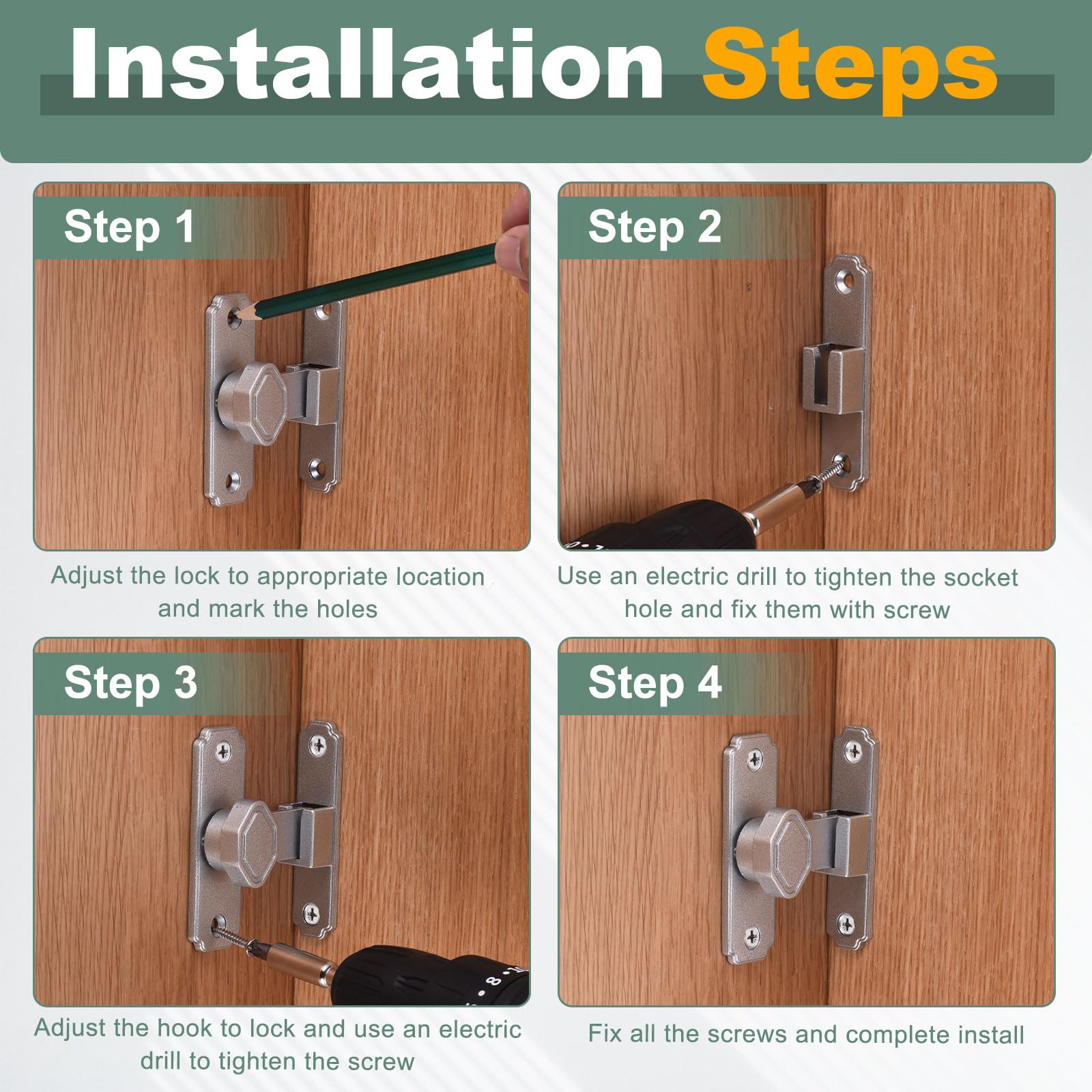 Installation Steps

Step 1

Adjust the lock to appropriate location and mark the holes

Step 2

Use an electric drill to tighten the socket hole and fix them with screw

Step 3

Adjust the hook to lock and use an electric drill to tighten the screw

Step 4

Fix all the screws and complete install