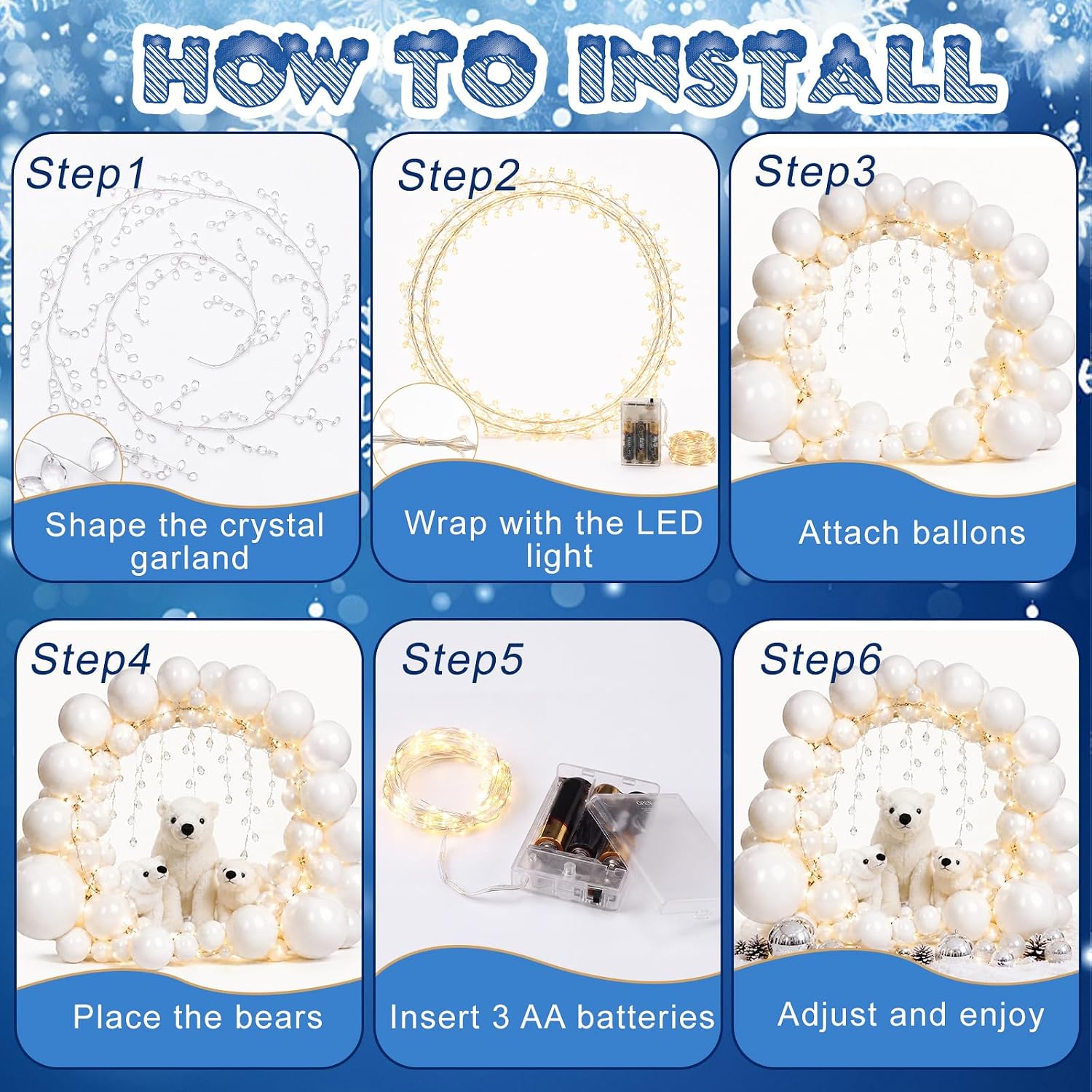 HOW TO INSTALL

Step1
Shape the crystal garland

Step2
Wrap with the LED light

Step3
Attach ballons

Step4
Place the bears

Step5
Insert 3 AA batteries

Step6
Adjust and enjoy