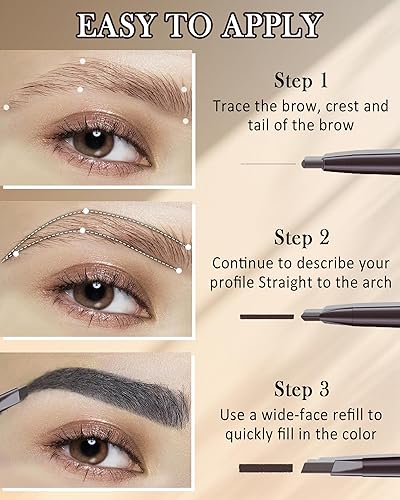 EASY TO APPLY

Step 1
Trace the brow, crest and tail of the brow

Step 2
Continue to describe your profile Straight to the arch

Step 3
Use a wide-face refill to quickly fill in the color