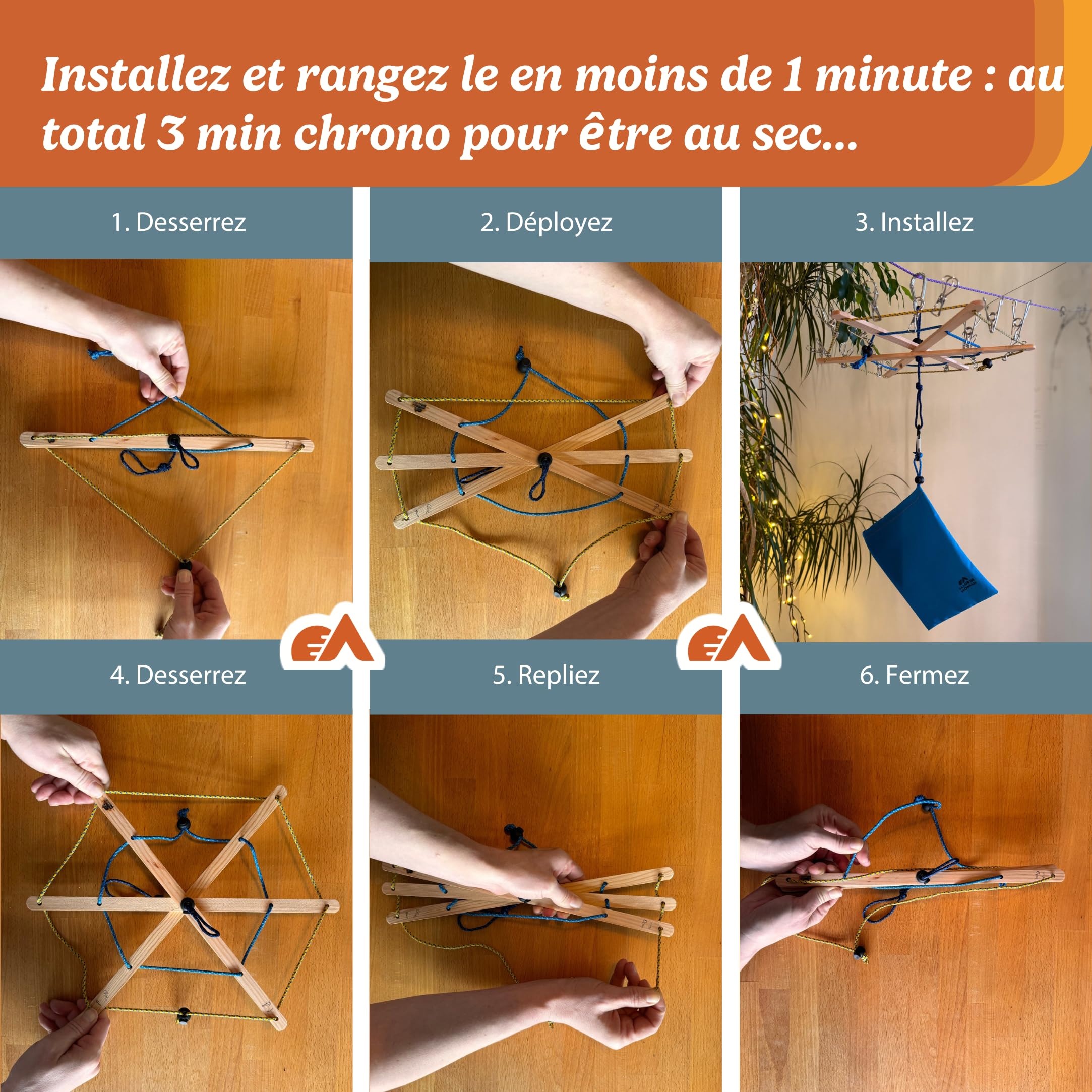 Installez et rangez le en moins de 1 minute : au total 3 min chrono pour être au sec...

1. Desserrez

2. Déployez

3. Installez

4. Desserrez

5. Repliez

6. Fermez